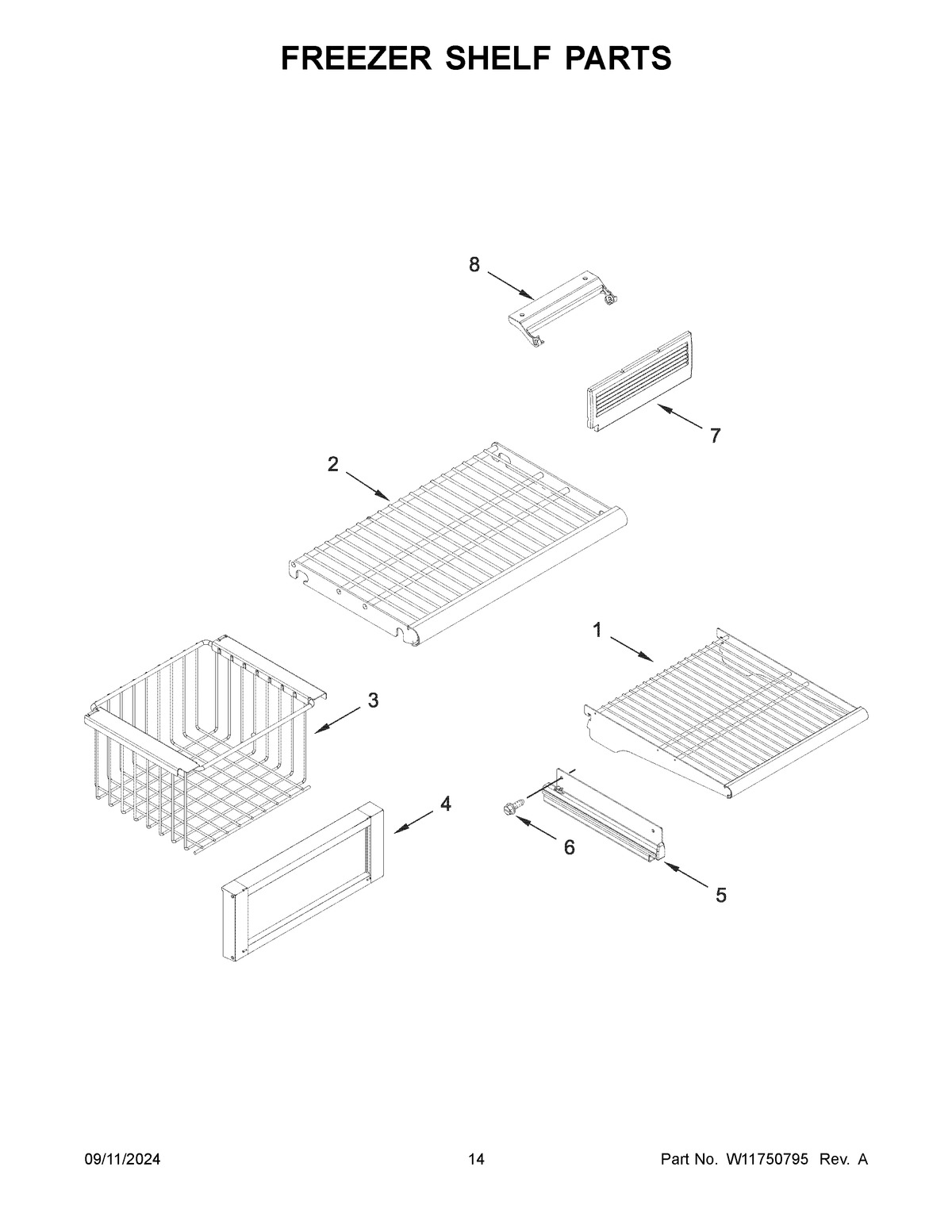 FREEZER SHELF PARTS

8

7

2

1

3

4

6

5

09/11/2024

14

Part No. W11750795 Rev. A