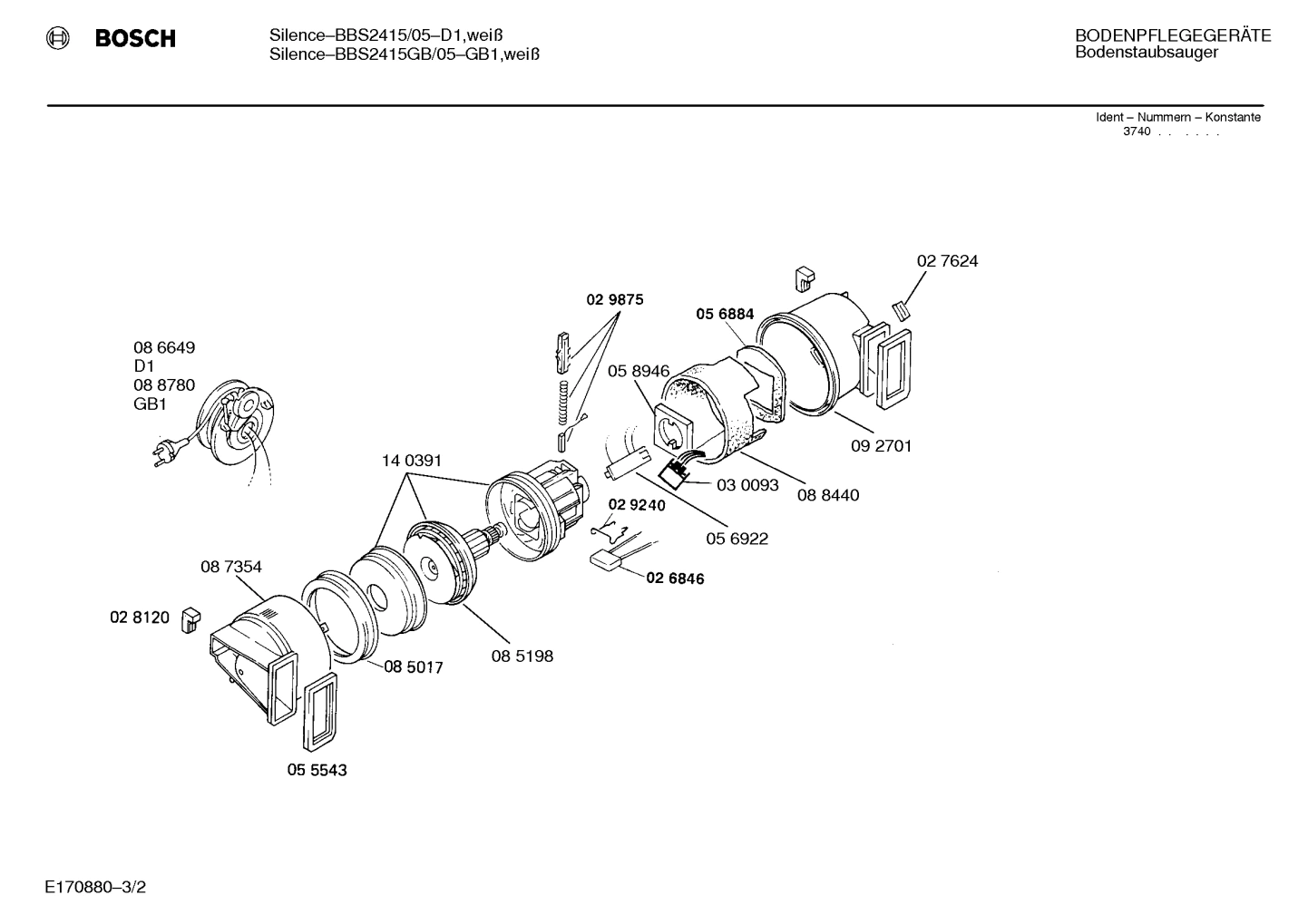 BOSCH

Silence–BBS2415/05–D1,weiß
Silence–BBS2415GB/05–GB1,weiß

BODENPFLEGEGERÄTE
Bodenstaubsauger

Ident – Nummern – Konstante
3740 . . . . . .

02 7624

02 9875

05 6884

08 6649
D1
08 8780
GB1

05 8946

09 2701

14 0391

03 0093

08 8440

02 9240

05 6922

08 7354

02 6846

02 8120

08 5017

08 5198

05 5543

E170880–3/2