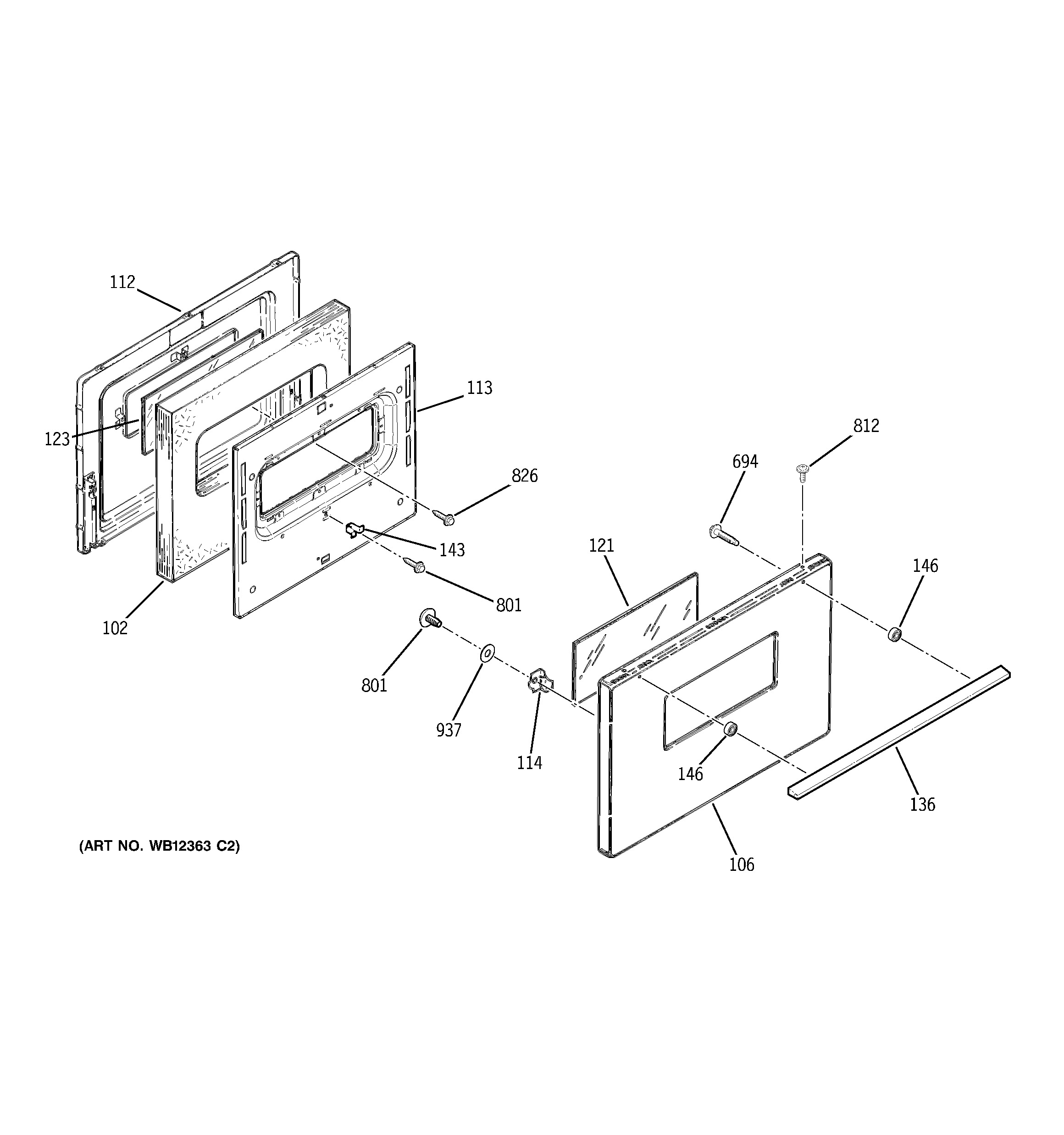 112

113

123

812

694

826

143

121

146

801

102

801

937

114

146

136

106

(ART NO. WB12363 C2)