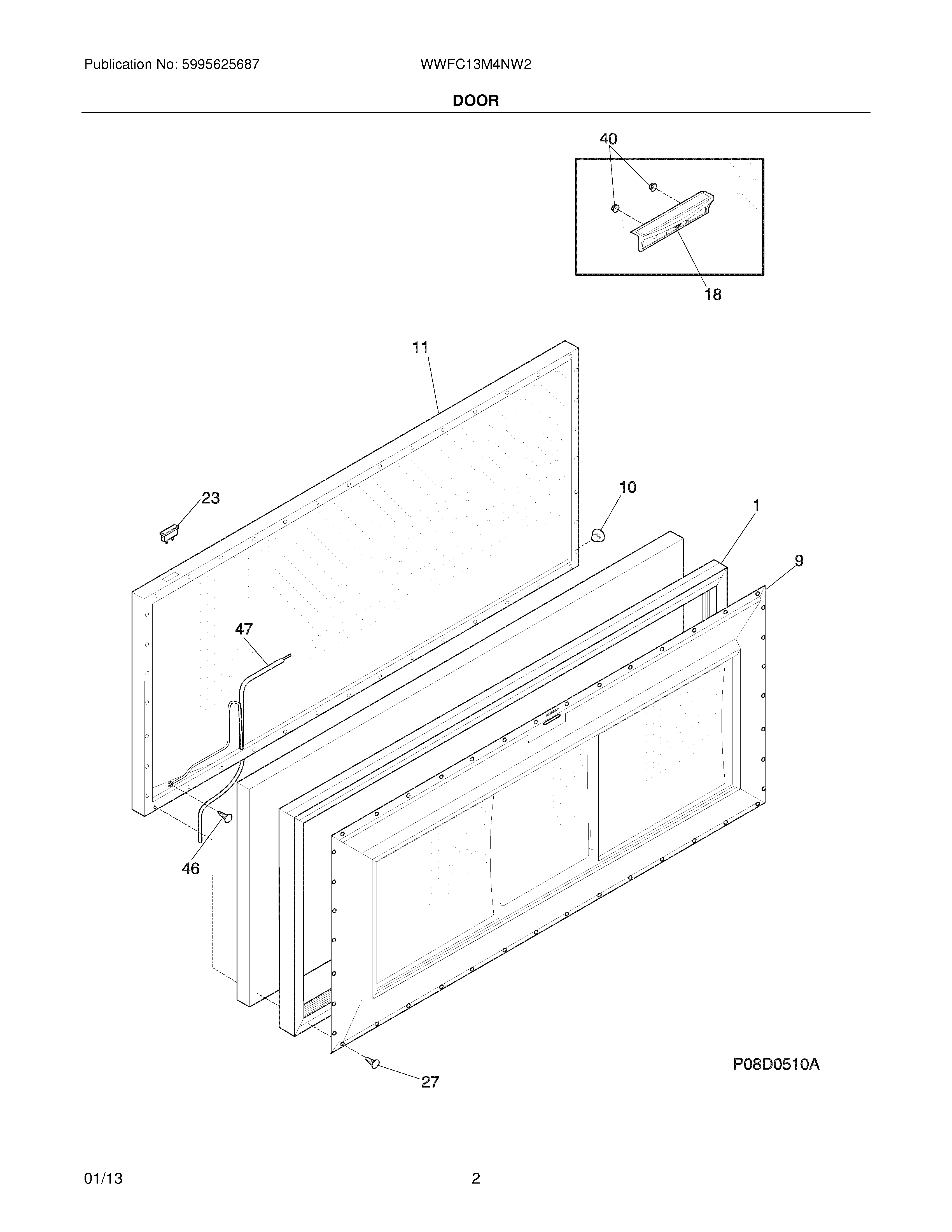 Publication No: 5995625687

WWFC13M4NW2

DOOR

40

18

11

23

10

1

9

47

46

27

P08D0510A

01/13

2