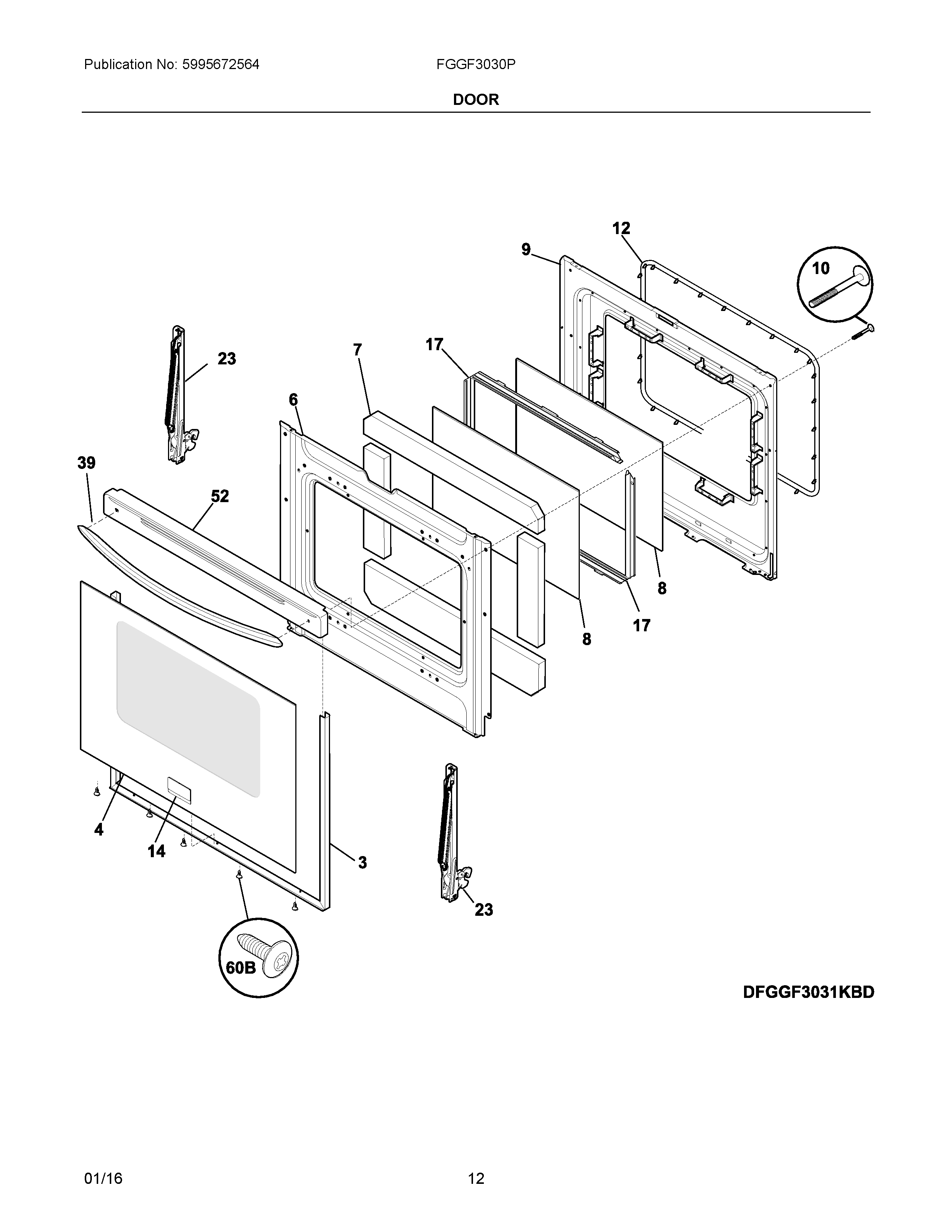 Publication No: 5995672564

FGGF3030P

DOOR

12
9
10
23
7
17
6
39
52
8
17
8
4
14
3
23
60B

DFGGF3031KBD

01/16

12