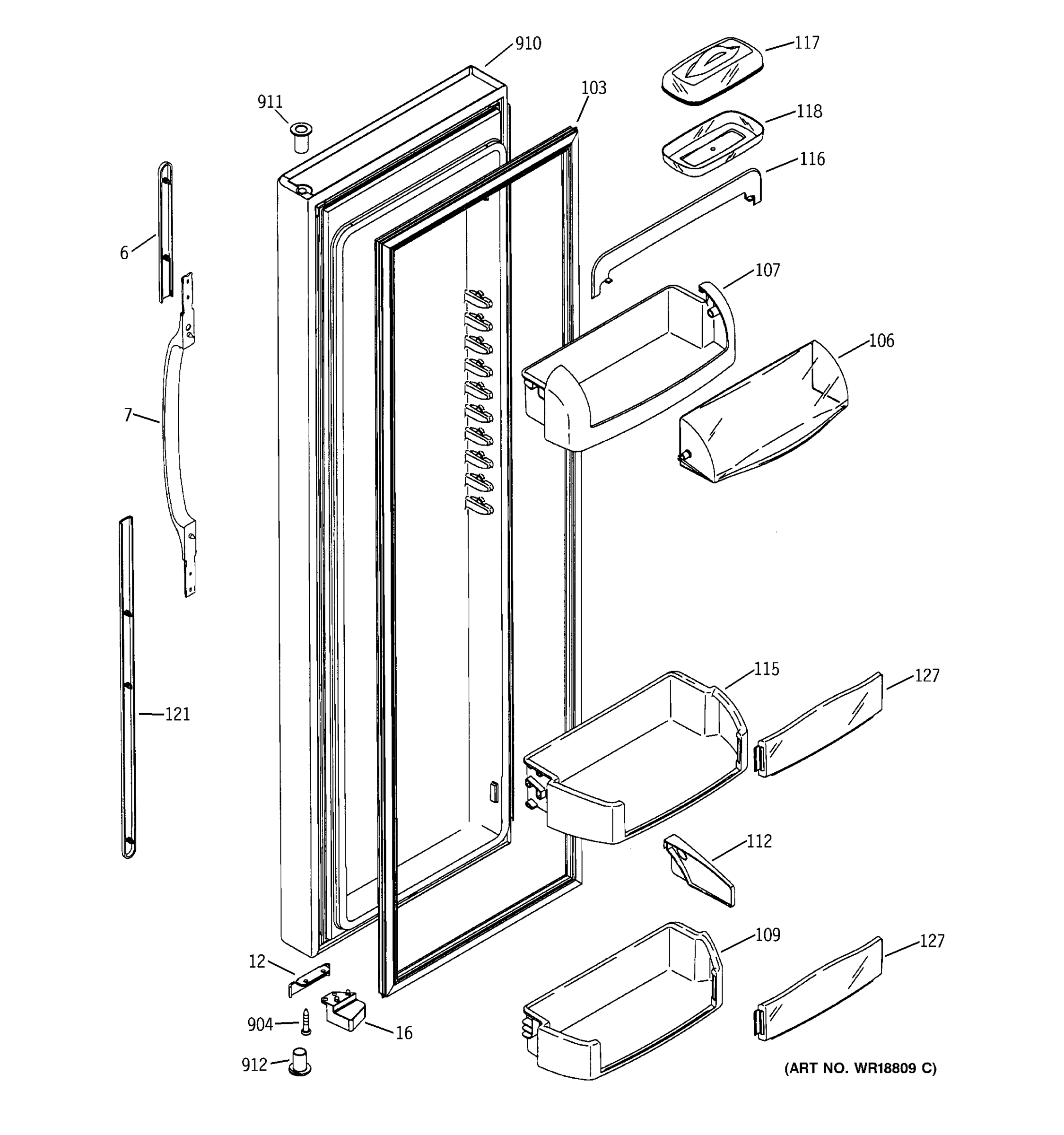 910
117
911
103
118
116
6
107
106
7
115
127
121
112
109
127
12
904
16
912
(ART NO. WR18809 C)