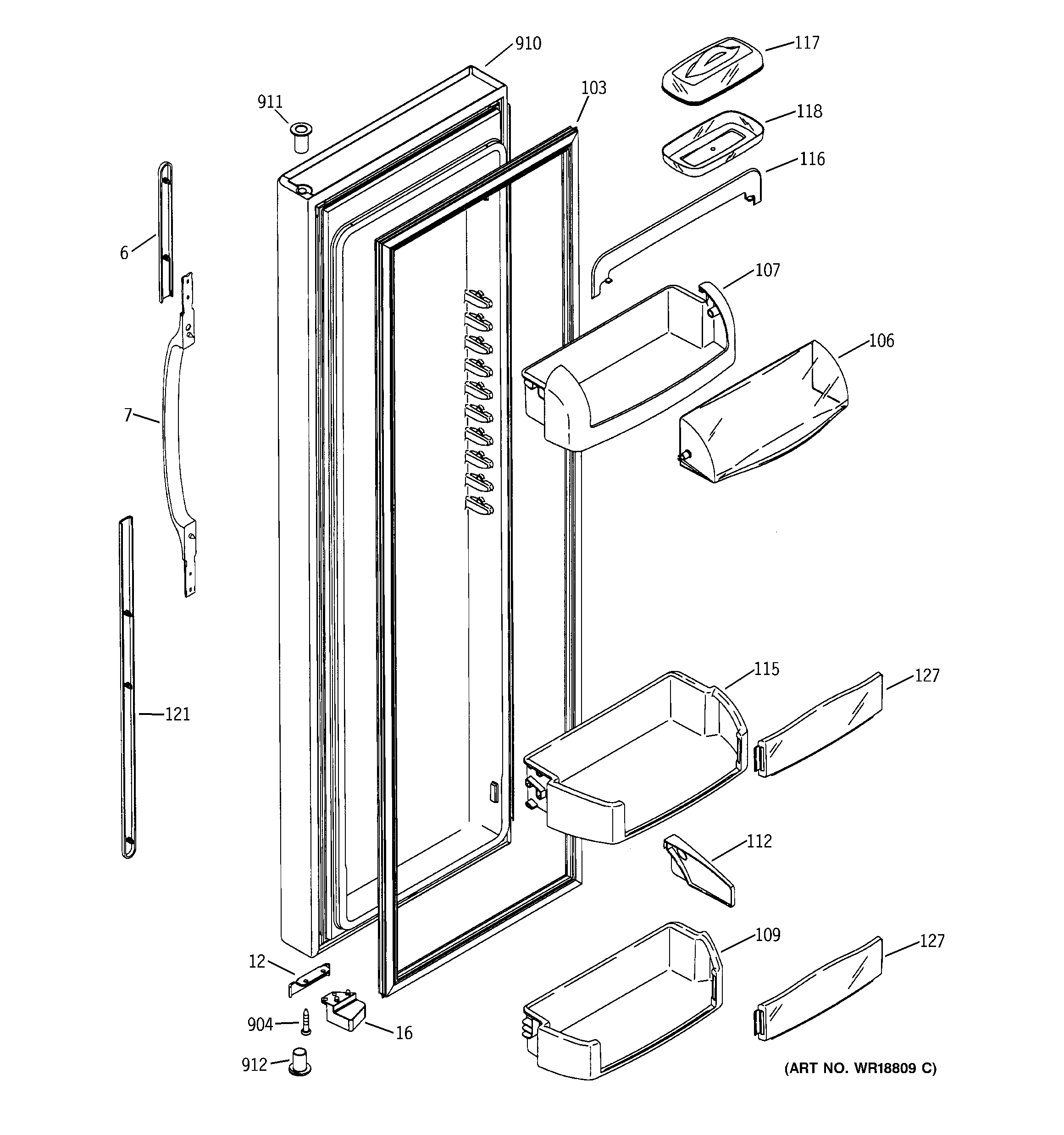 910
117
911
103
118
116
6
107
106
7
115
127
121
112
109
127
12
904
16
912
(ART NO. WR18809 C)