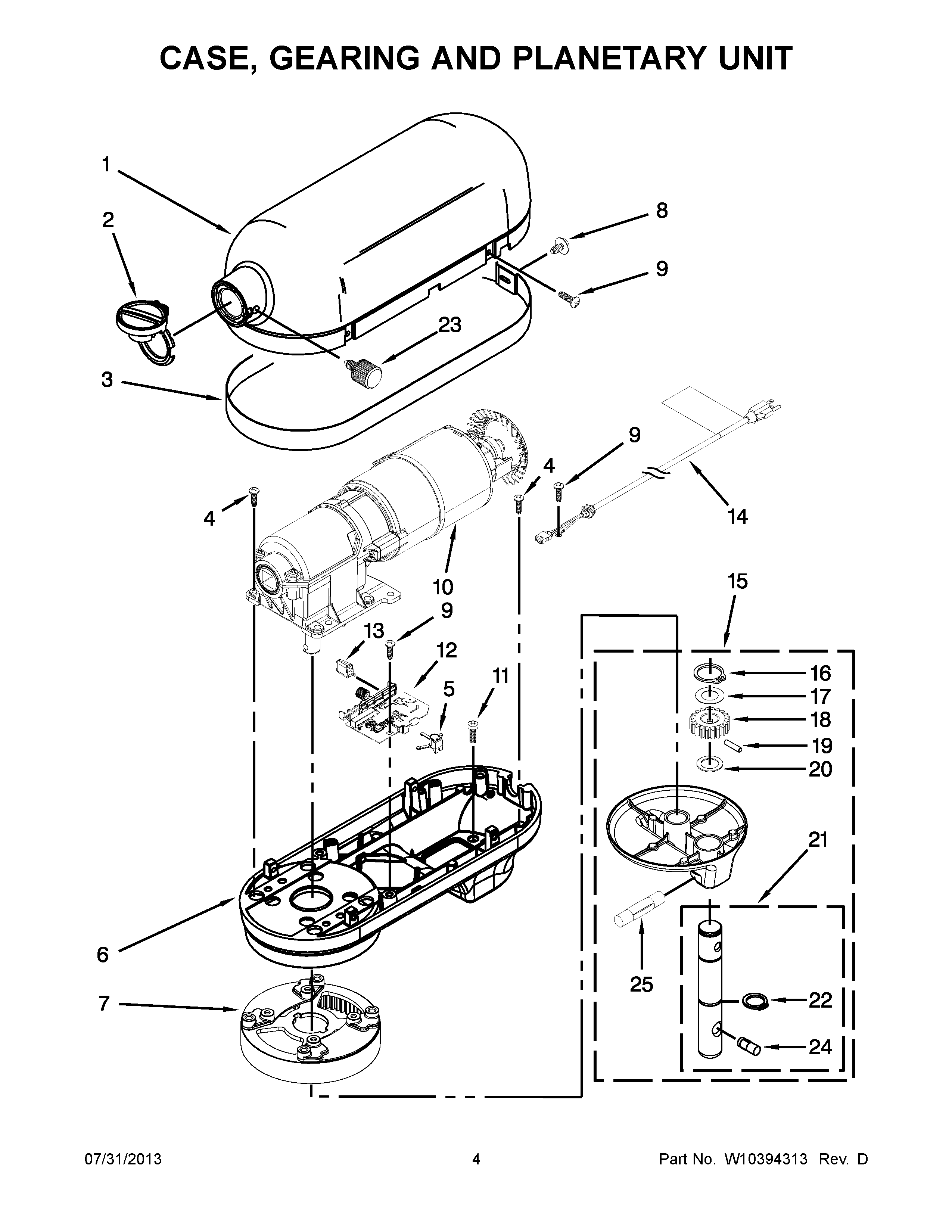 CASE, GEARING AND PLANETARY UNIT

1
2
8
9
23
3
9
4
4
14
10
15
9
13
12
5
11
16
17
18
19
20
21
6
25
22
7
24

07/31/2013
4
Part No. W10394313 Rev. D