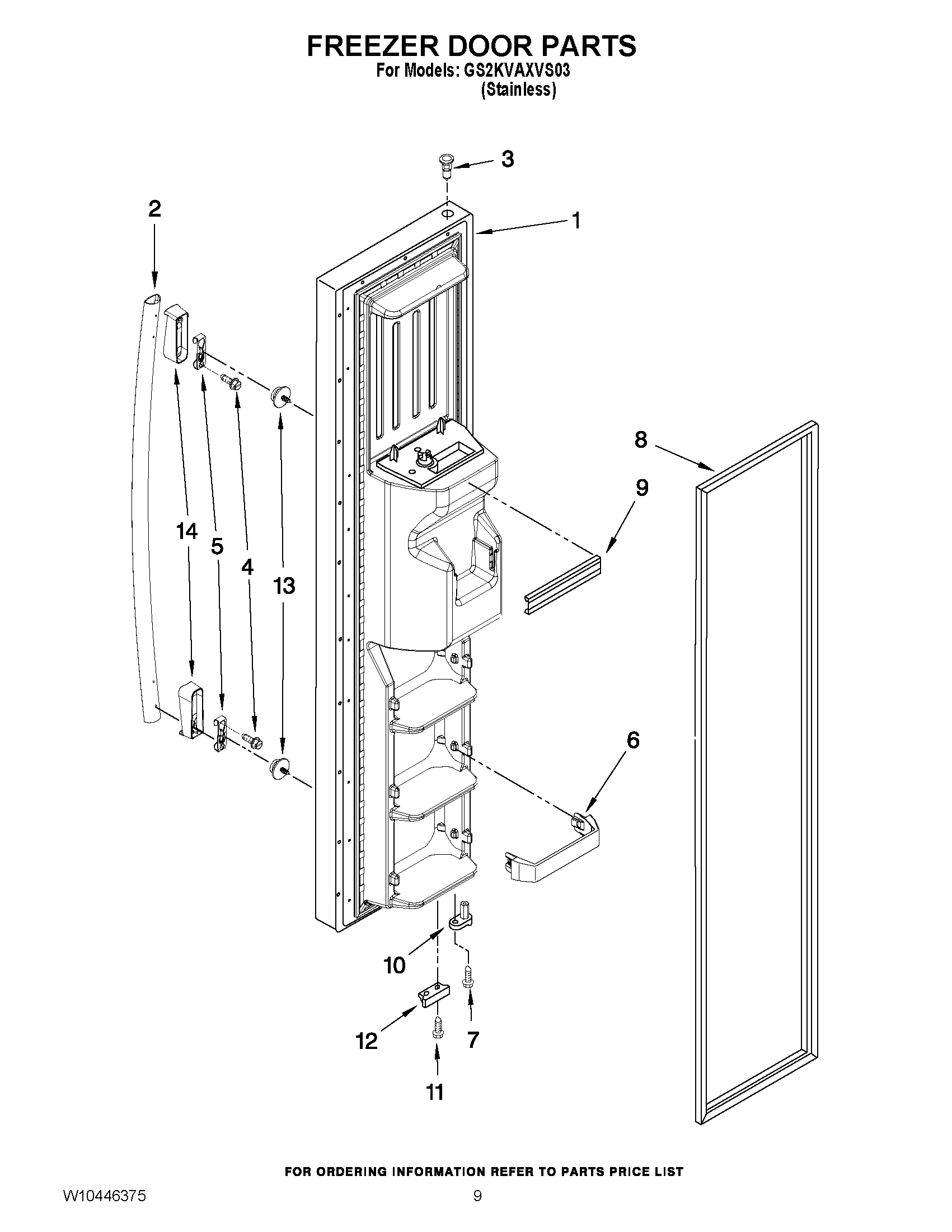 FREEZER DOOR PARTS
For Models: GS2KVAXVS03
(Stainless)

3
2
1
8
9
14
5
4
13
6
10
12
7
11

FOR ORDERING INFORMATION REFER TO PARTS PRICE LIST

W10446375

9