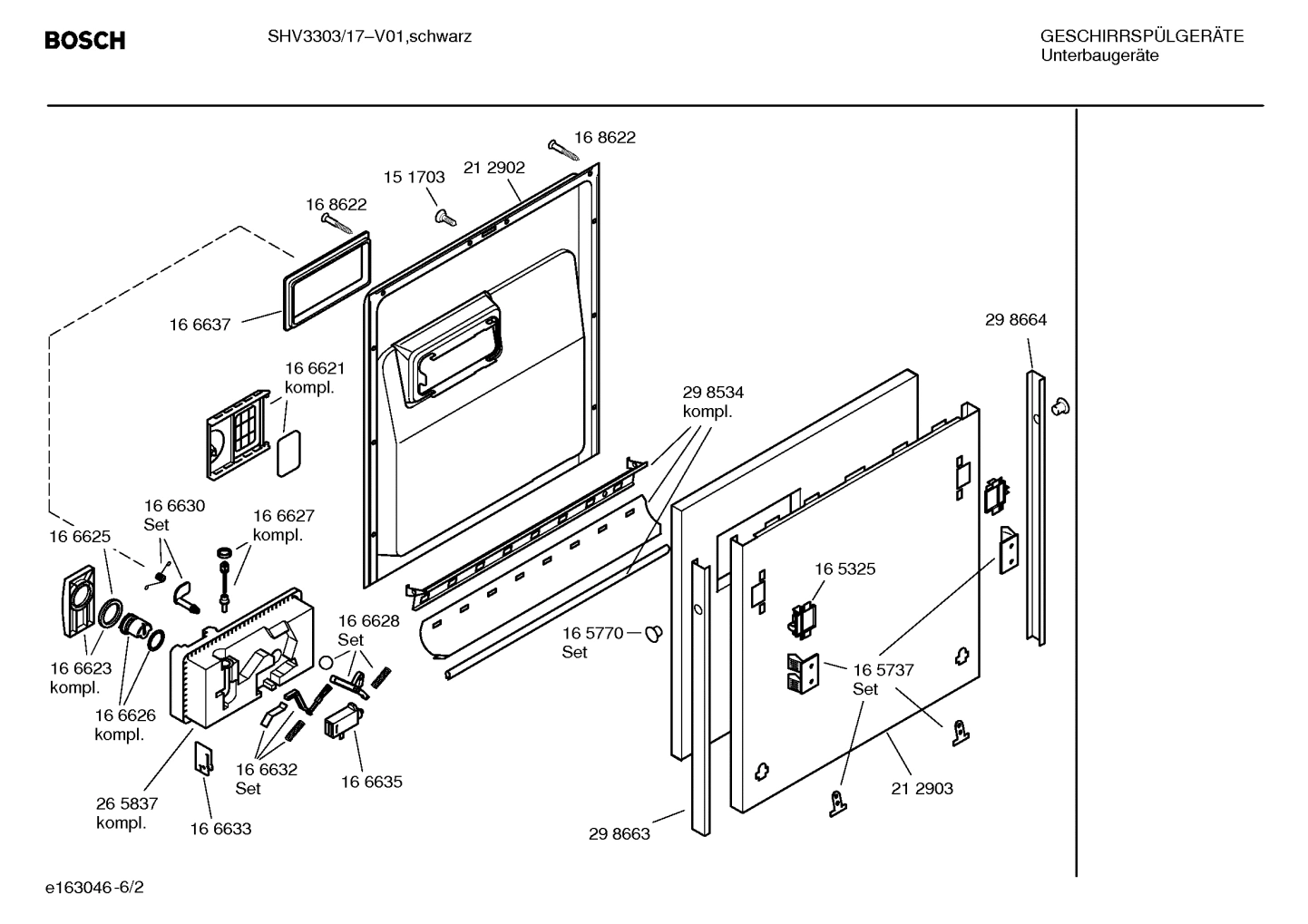 BOSCH

SHV3303/17–V01,schwarz

GESCHIRRSPÜLGERÄTE
Unterbaugeräte

16 8622

15 1703

21 2902

16 8622

16 6637

16 6621
kompl.

29 8664

29 8534
kompl.

16 6630
Set

16 6627
kompl.

16 6625

16 5325

16 6628
Set

16 5770
Set

16 6623
kompl.

16 5737
Set

16 6626
kompl.

16 6632
Set

16 6635

21 2903

26 5837
kompl.

16 6633

29 8663

e163046-6/2