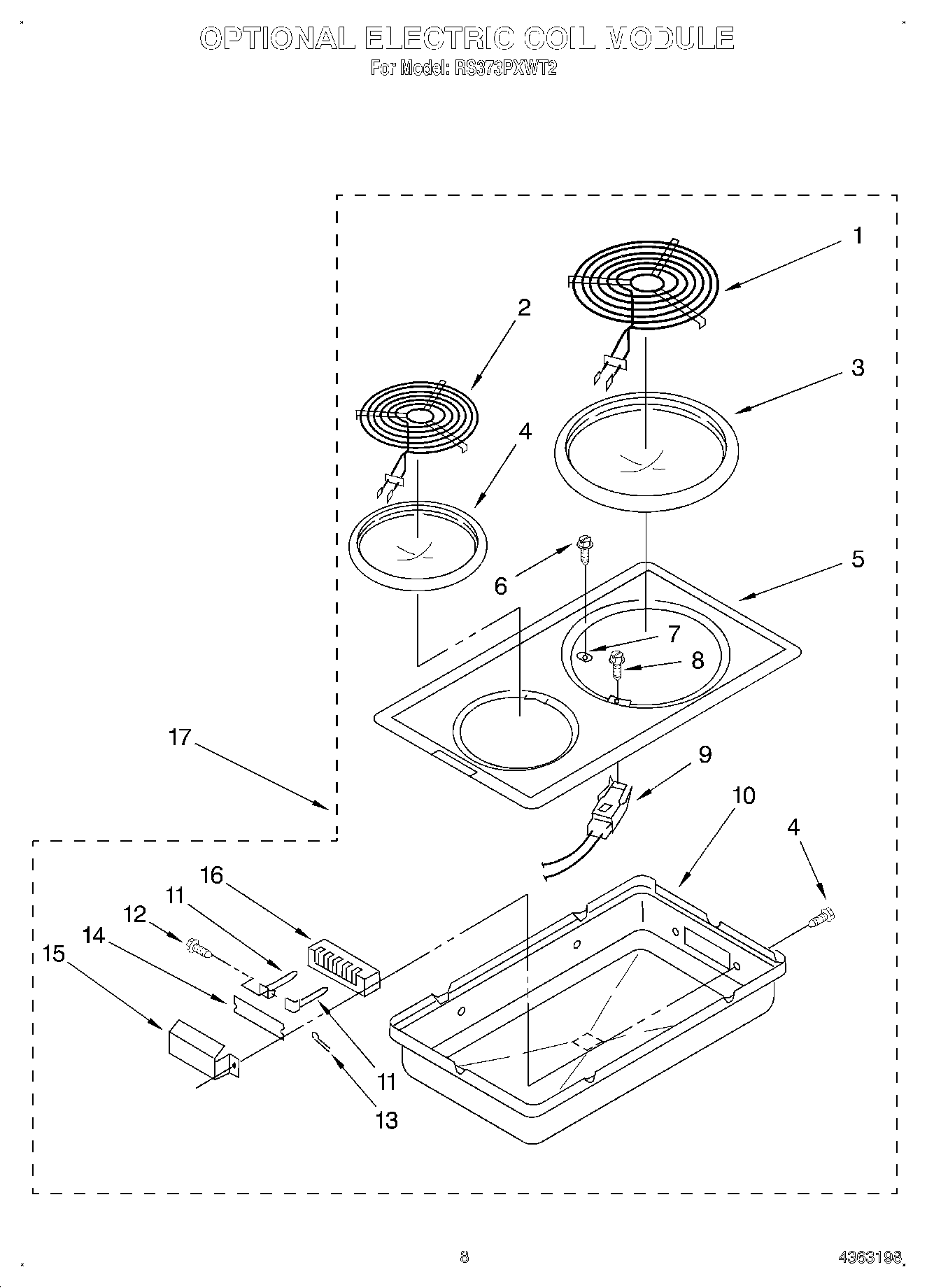 OPTIONAL ELECTRIC COIL MODULE
For Model: RS373PXWT2

1
2
3
4
5
6
7
8
17
9
10
4
16
11
12
14
15
11
13

8

4363198