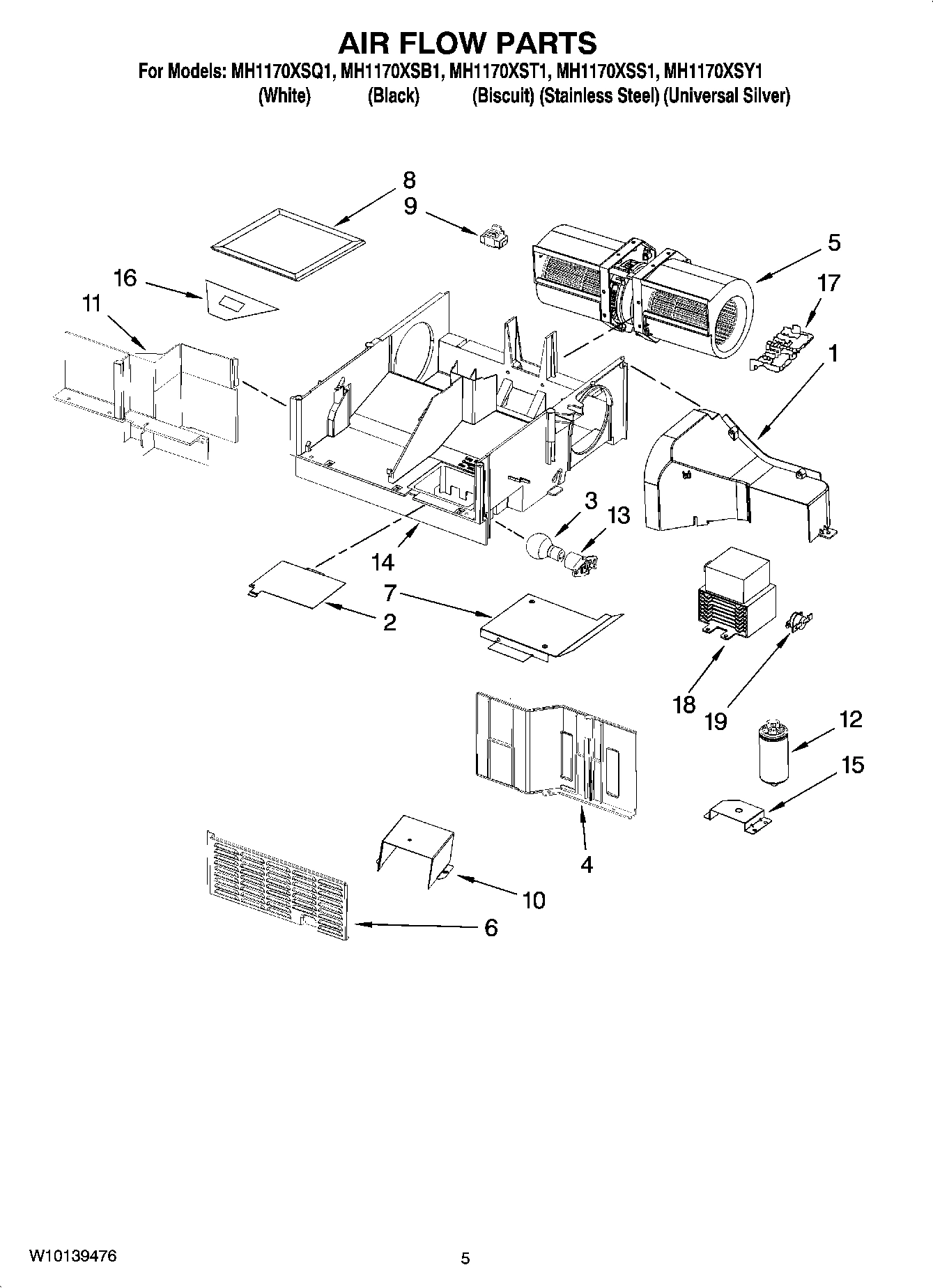 AIR FLOW PARTS

For Models: MH1170XSQ1, MH1170XSB1, MH1170XST1, MH1170XSS1, MH1170XSY1
(White) (Black) (Biscuit) (Stainless Steel) (Universal Silver)

8
9
5
16
17
11
1
3
13
14
7
2
18
19
12
15
4
10
6

W10139476

5