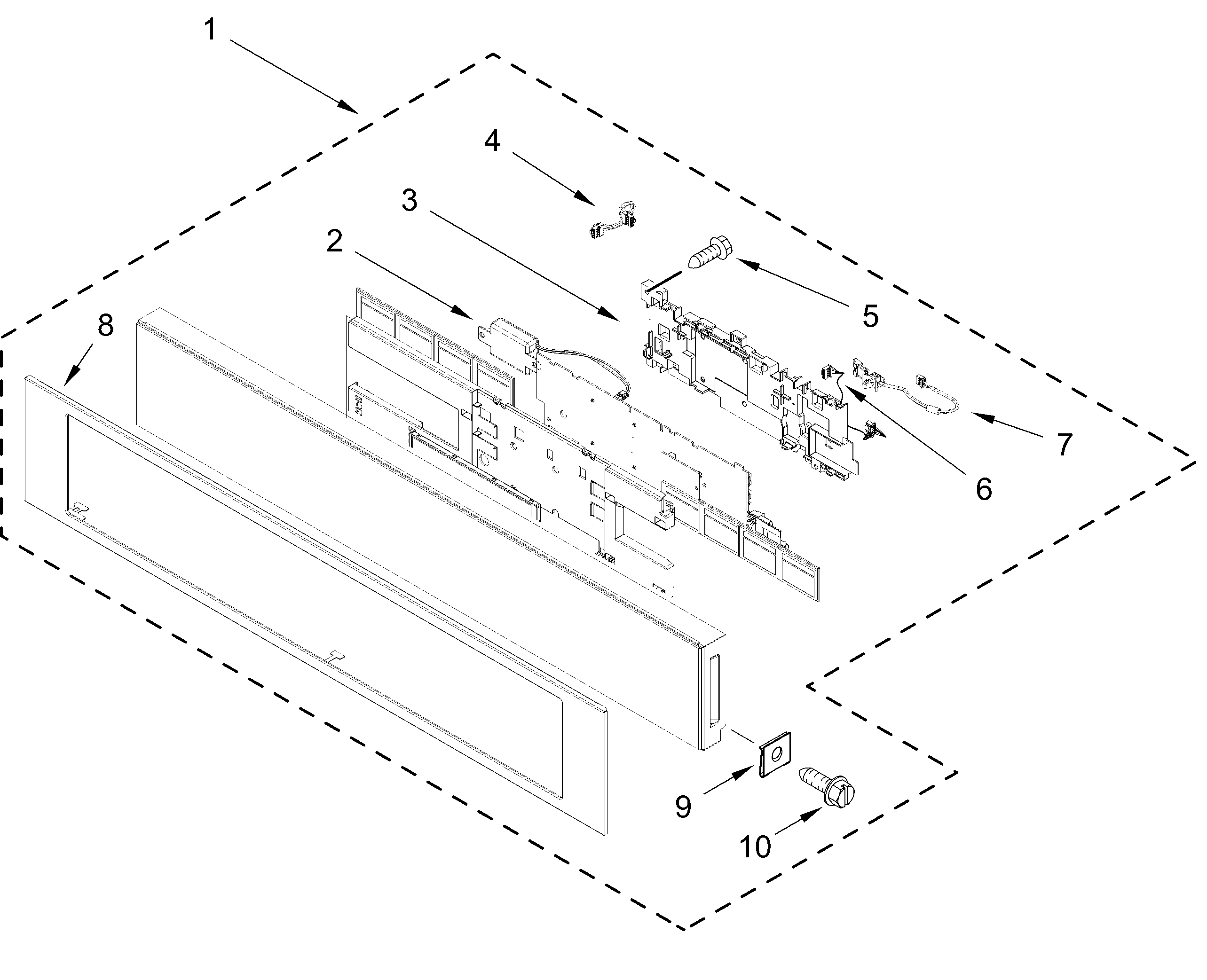 1

4

3

2

5

8

7

6

9

10