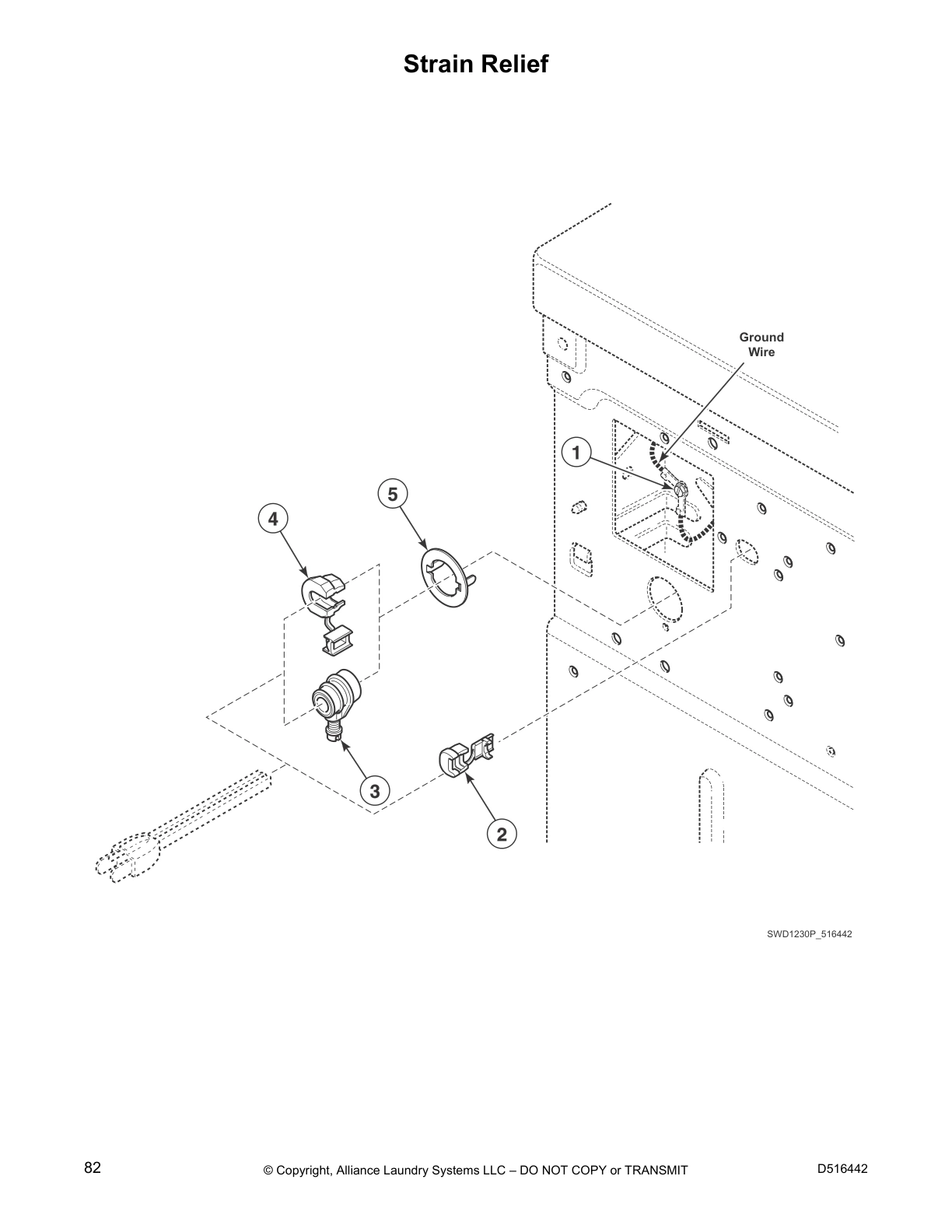 Strain Relief

Ground Wire

1

5

4

3

2

SWD1230P_516442

82

© Copyright, Alliance Laundry Systems LLC – DO NOT COPY or TRANSMIT

D516442