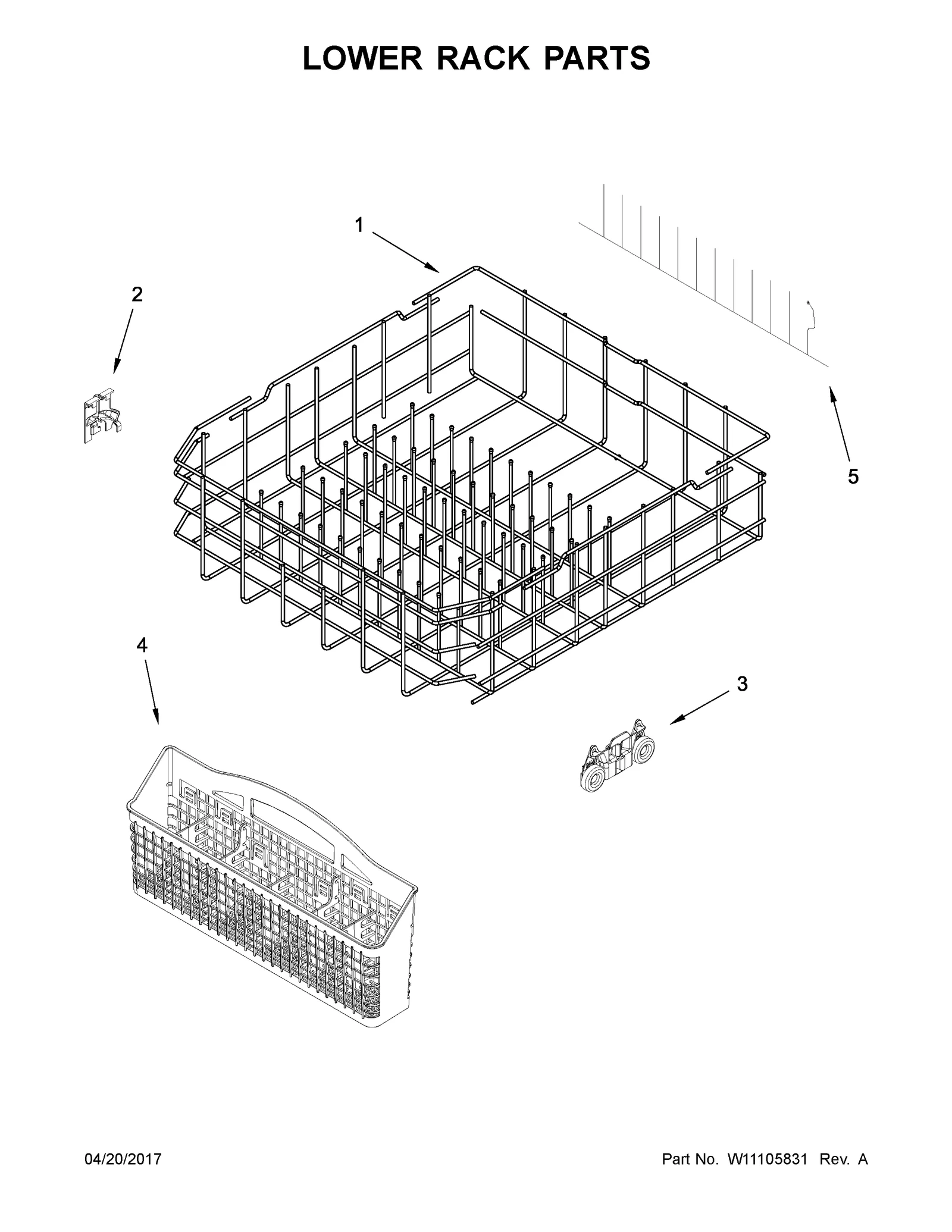 LOWER RACK PARTS

1

2

5

4

3

04/20/2017

Part No. W11105831 Rev. A