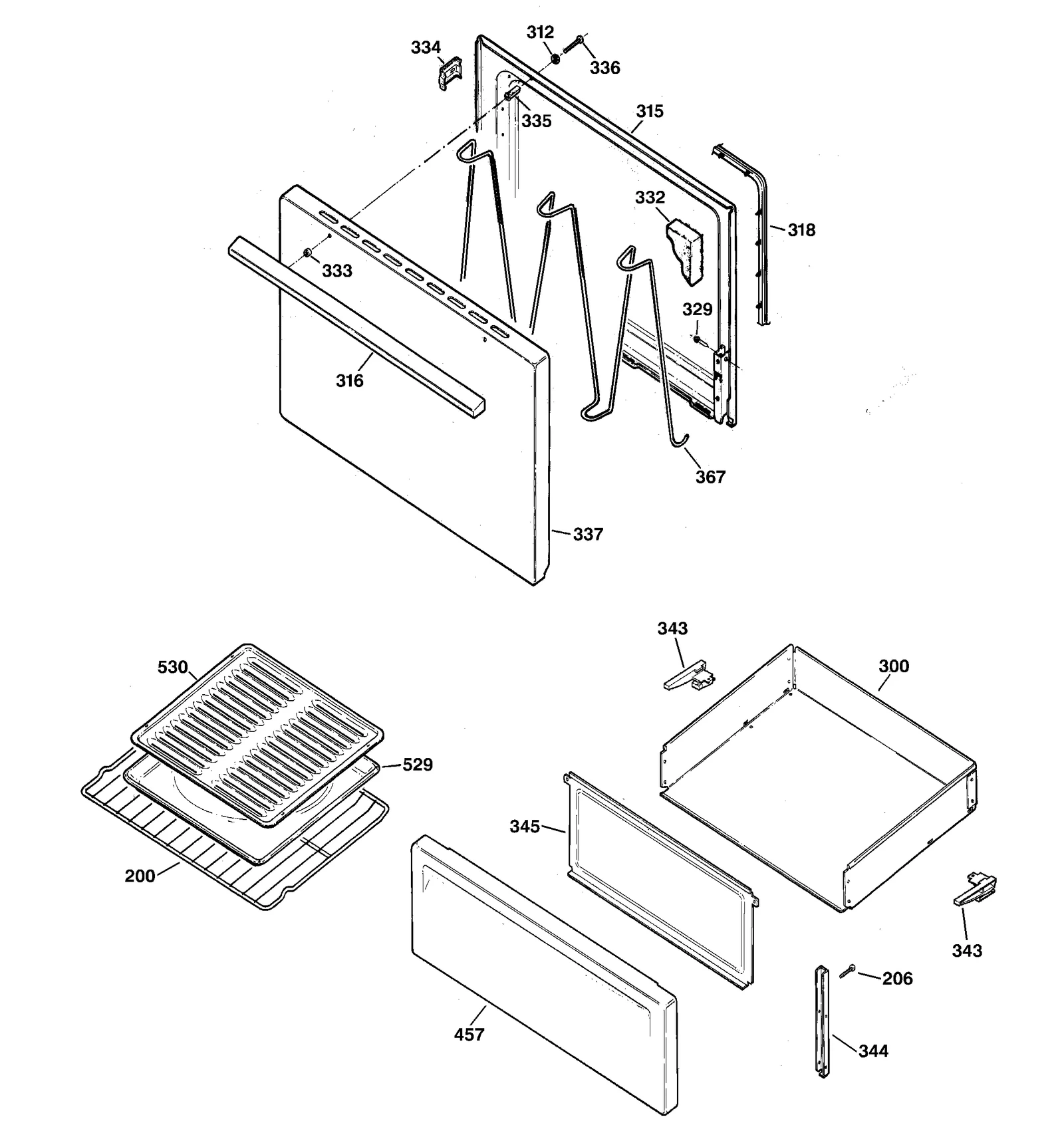 334
312
336
335
315
332
318
333
329
316
367
337
343
300
530
529
345
200
343
206
457
344