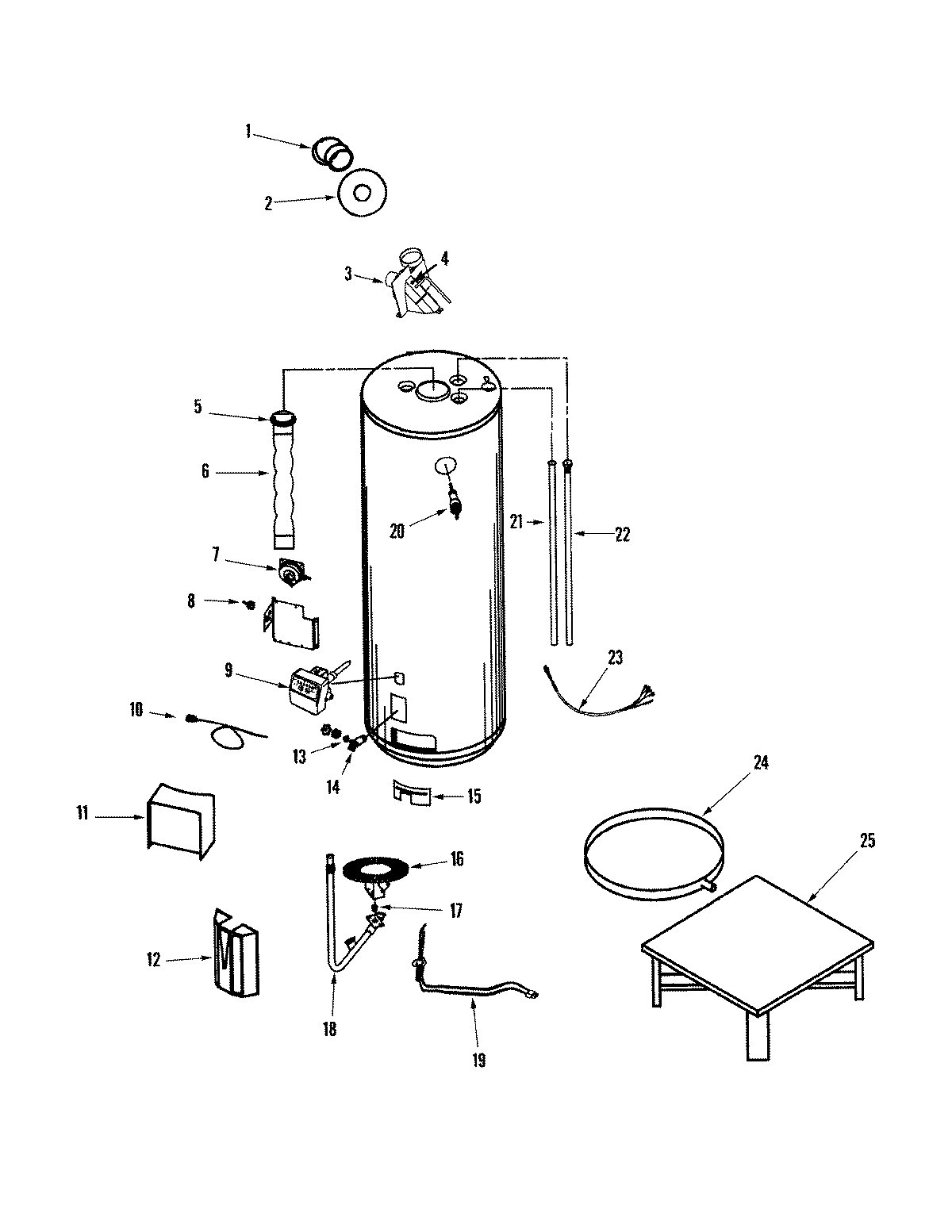 1
2
3
4
5
6
7
8
9
10
11
12
13
14
15
16
17
18
19
20
21
22
23
24
25