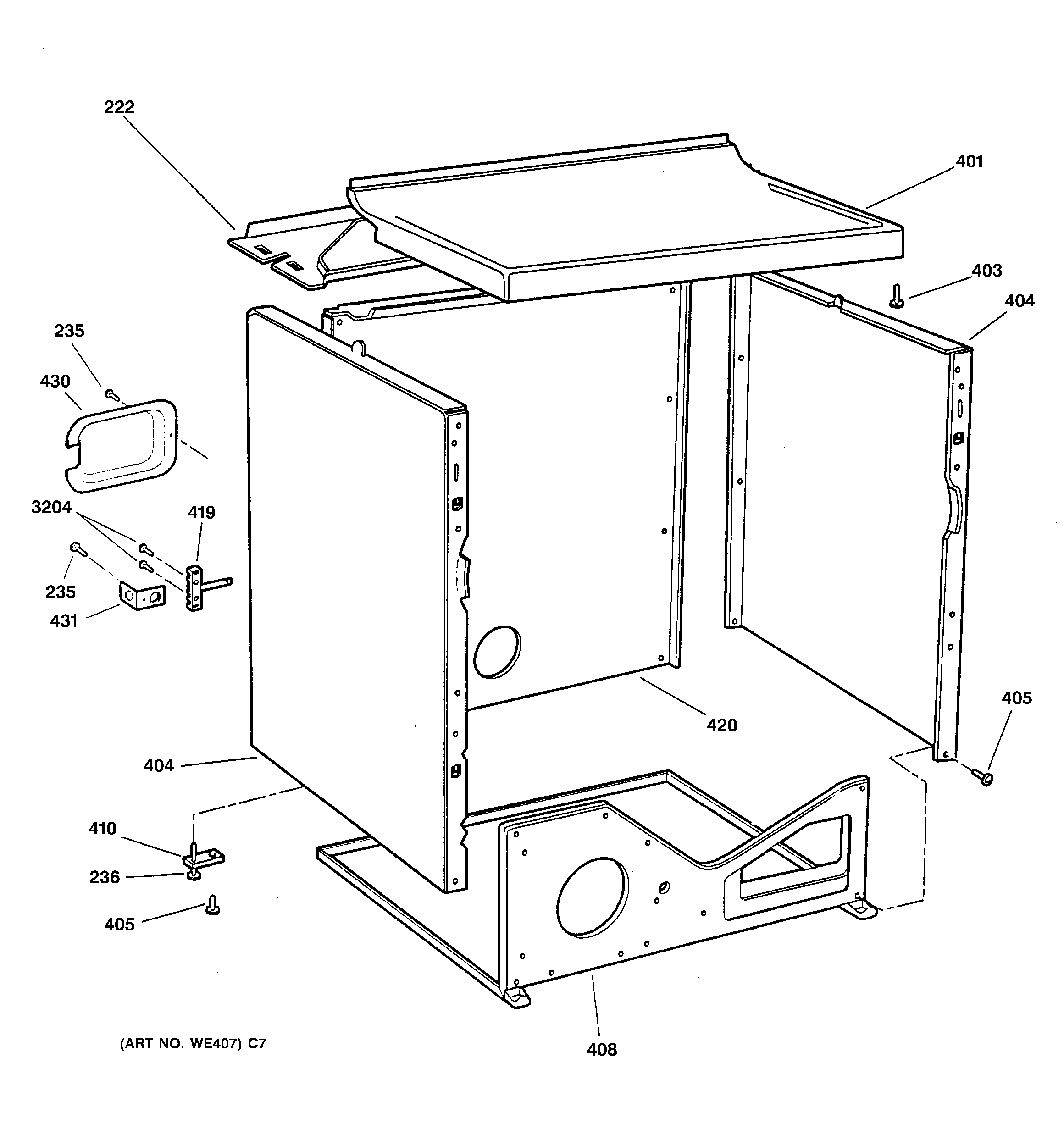 222

401

403

404

235

430

3204

419

235

431

420

405

404

410

236

405

408

(ART NO. WE407) C7