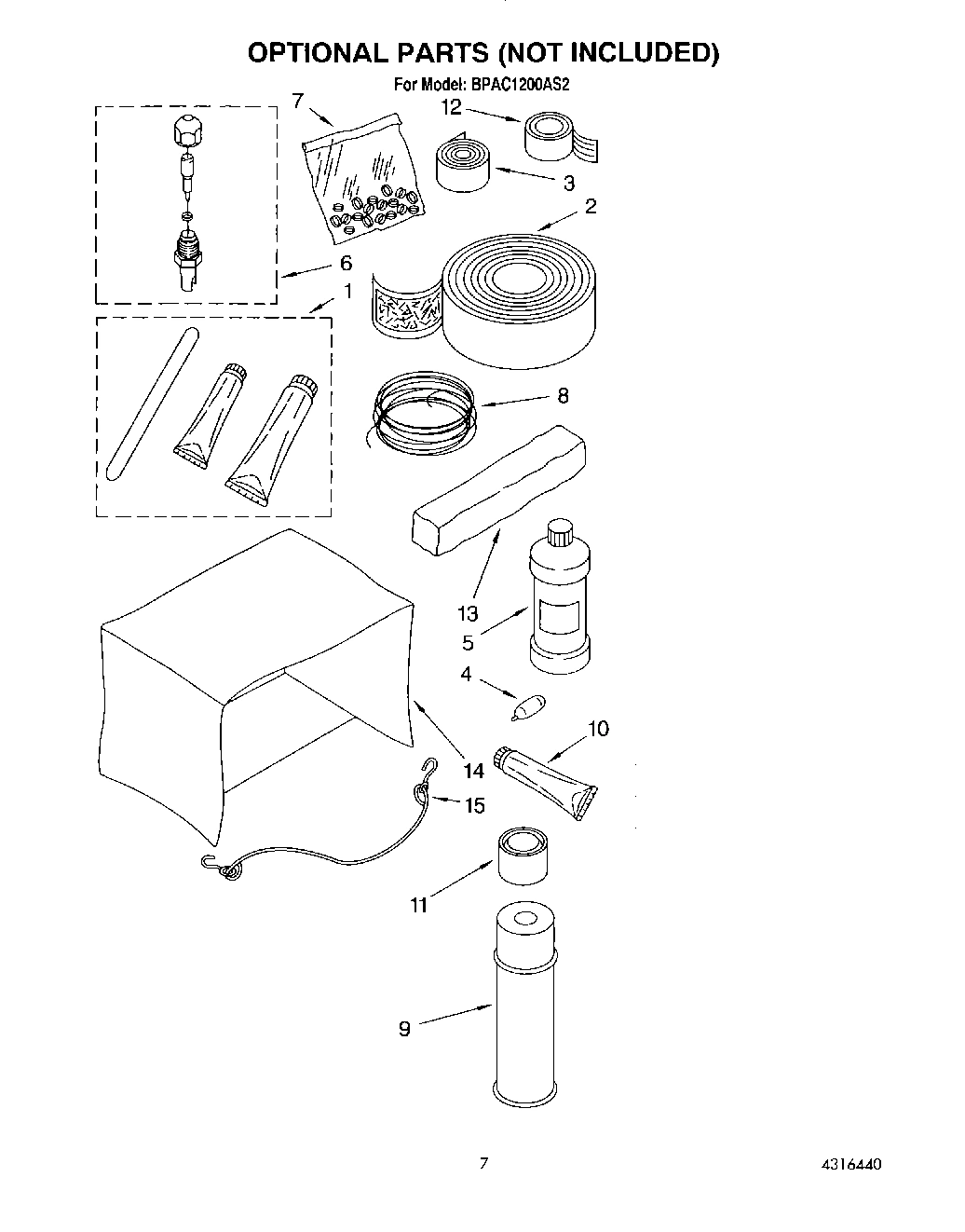 OPTIONAL PARTS (NOT INCLUDED)

For Model: BPAC1200AS2

7
12
3
2
6
1
8
13
5
4
10
14
15
11
9

7

4316440