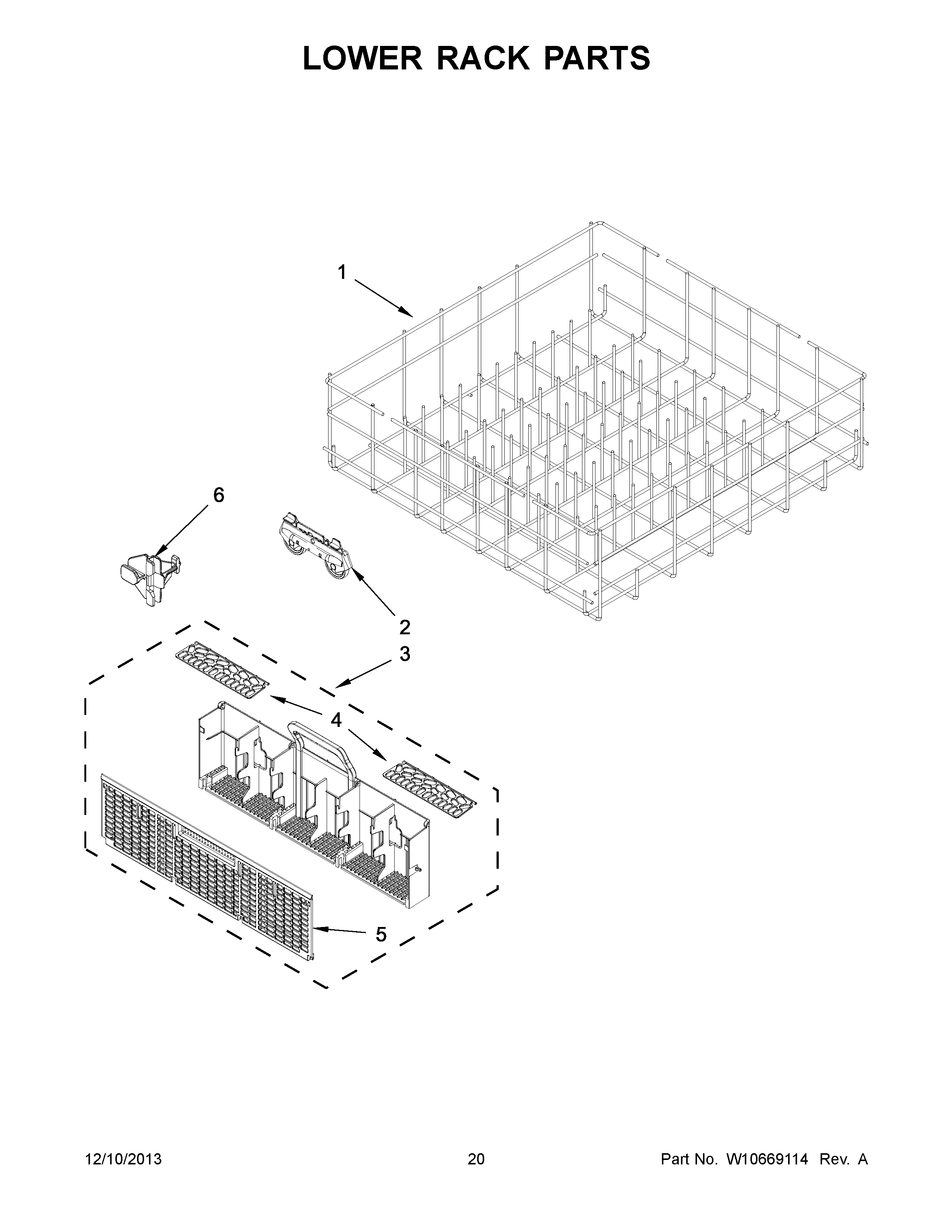 LOWER RACK PARTS

1

6

2

3

4

5

12/10/2013

20

Part No. W10669114 Rev. A