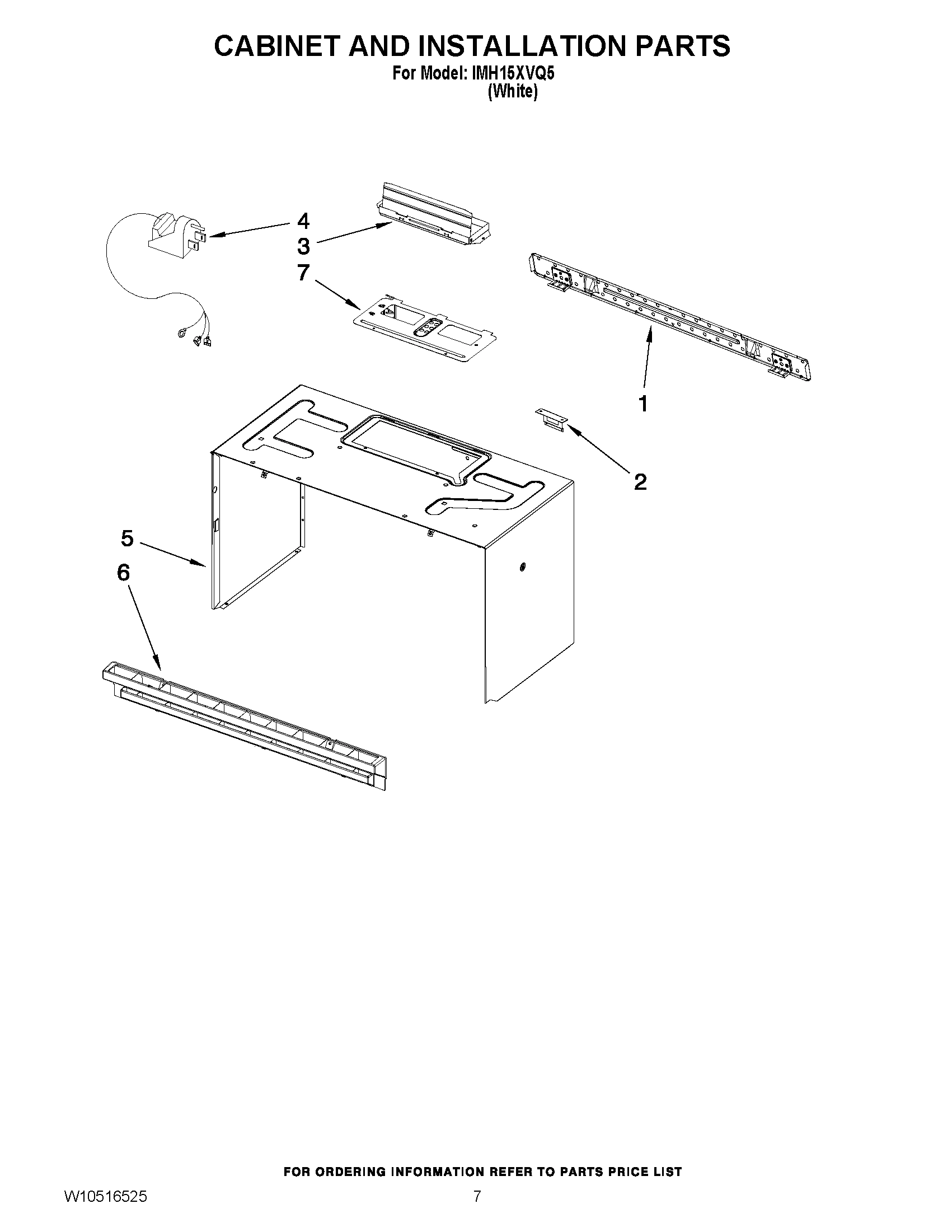 CABINET AND INSTALLATION PARTS
For Model: IMH15XVQ5
(White)

4
3
7
1
2
5
6

FOR ORDERING INFORMATION REFER TO PARTS PRICE LIST

W10516525

7