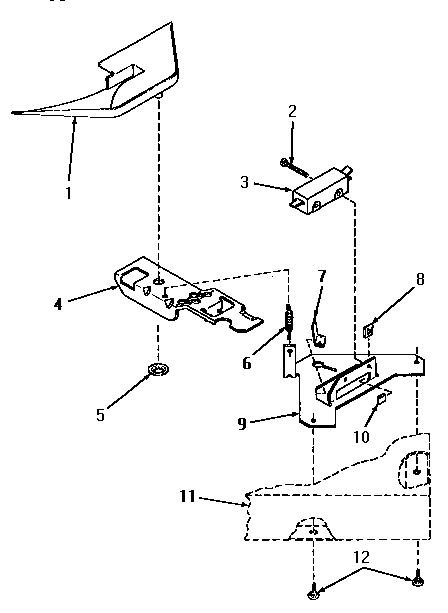 1
2
3
4
5
6
7
8
9
10
11
12