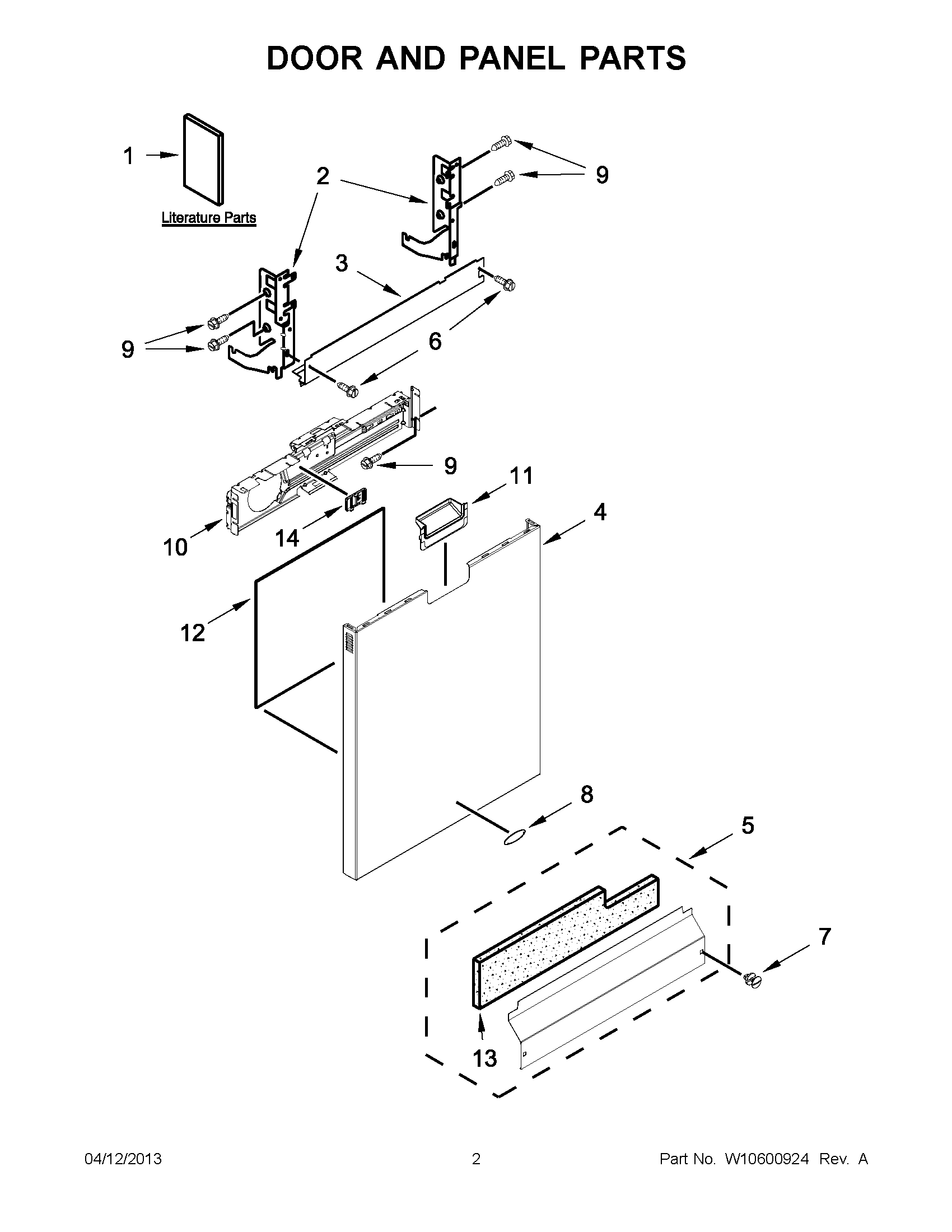 DOOR AND PANEL PARTS

1

Literature Parts

2

9

3

9

6

9

11

4

10

14

12

8

5

7

13

04/12/2013

2

Part No. W10600924 Rev. A