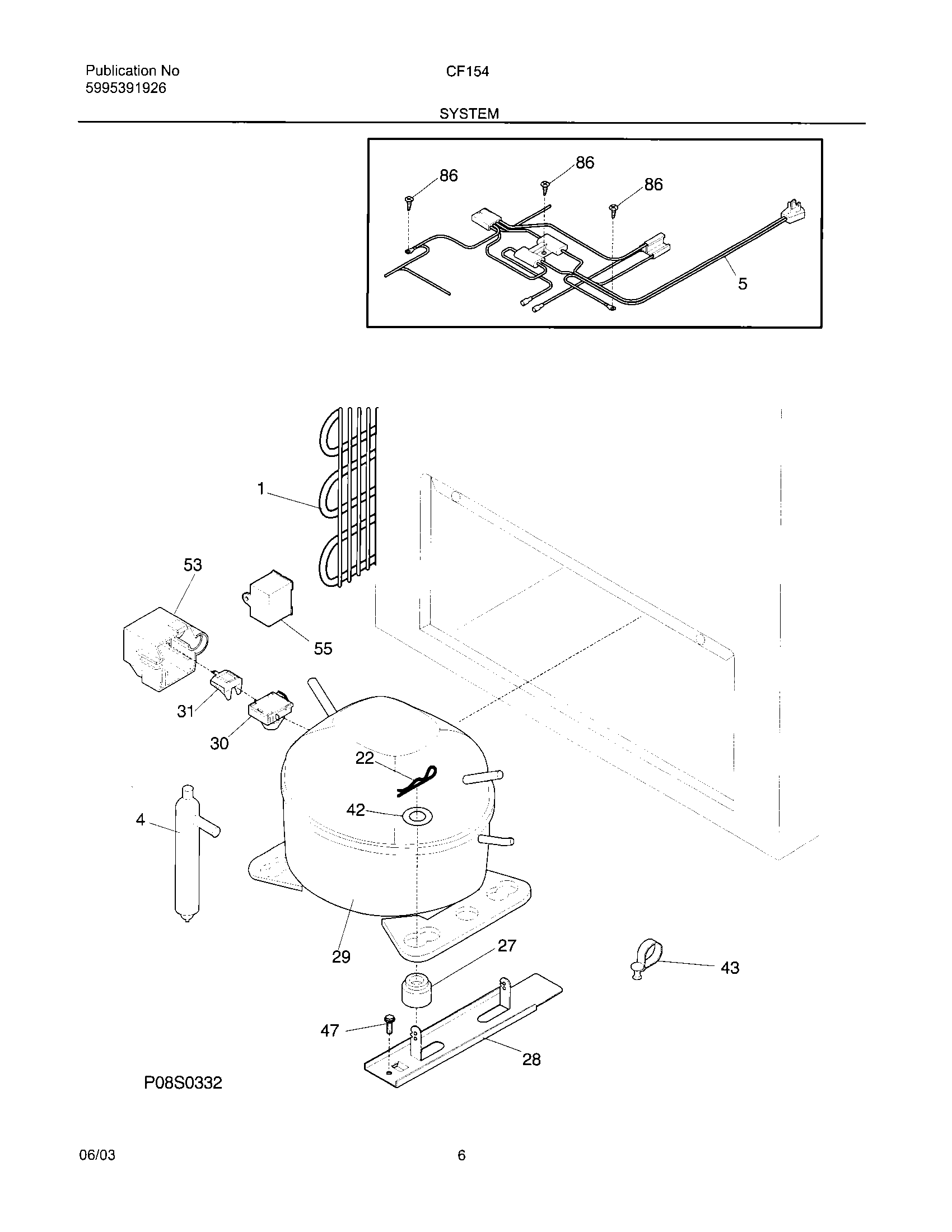 Publication No
5995391926

CF154

SYSTEM

86
86
86
5

1
53
55
31
30
22
42
4
29
27
43
47
28

P08S0332

06/03

6