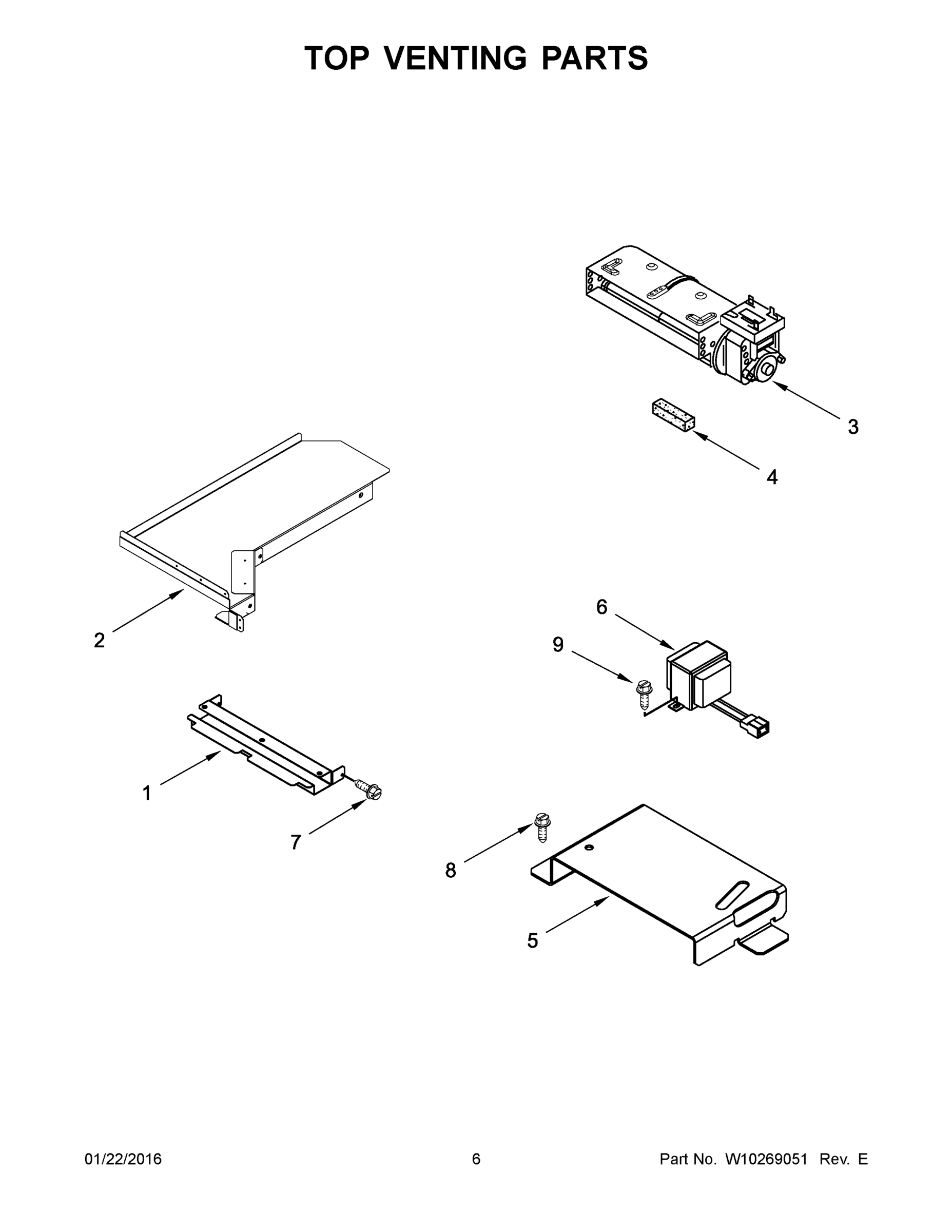 TOP VENTING PARTS

3

4

2

6

9

1

7

8

5

01/22/2016

6

Part No. W10269051 Rev. E