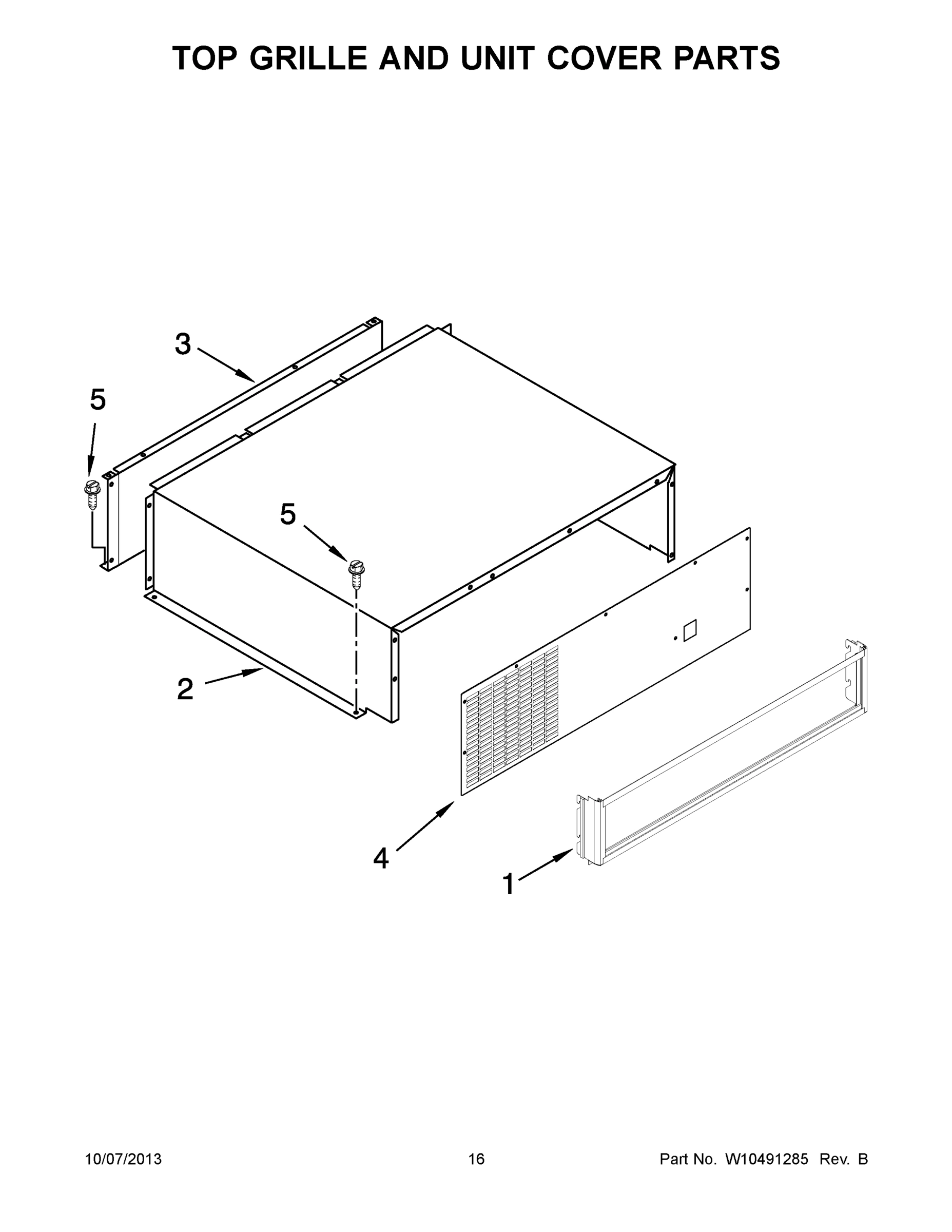 TOP GRILLE AND UNIT COVER PARTS

3

5

5

2

4

1

10/07/2013

16

Part No. W10491285 Rev. B