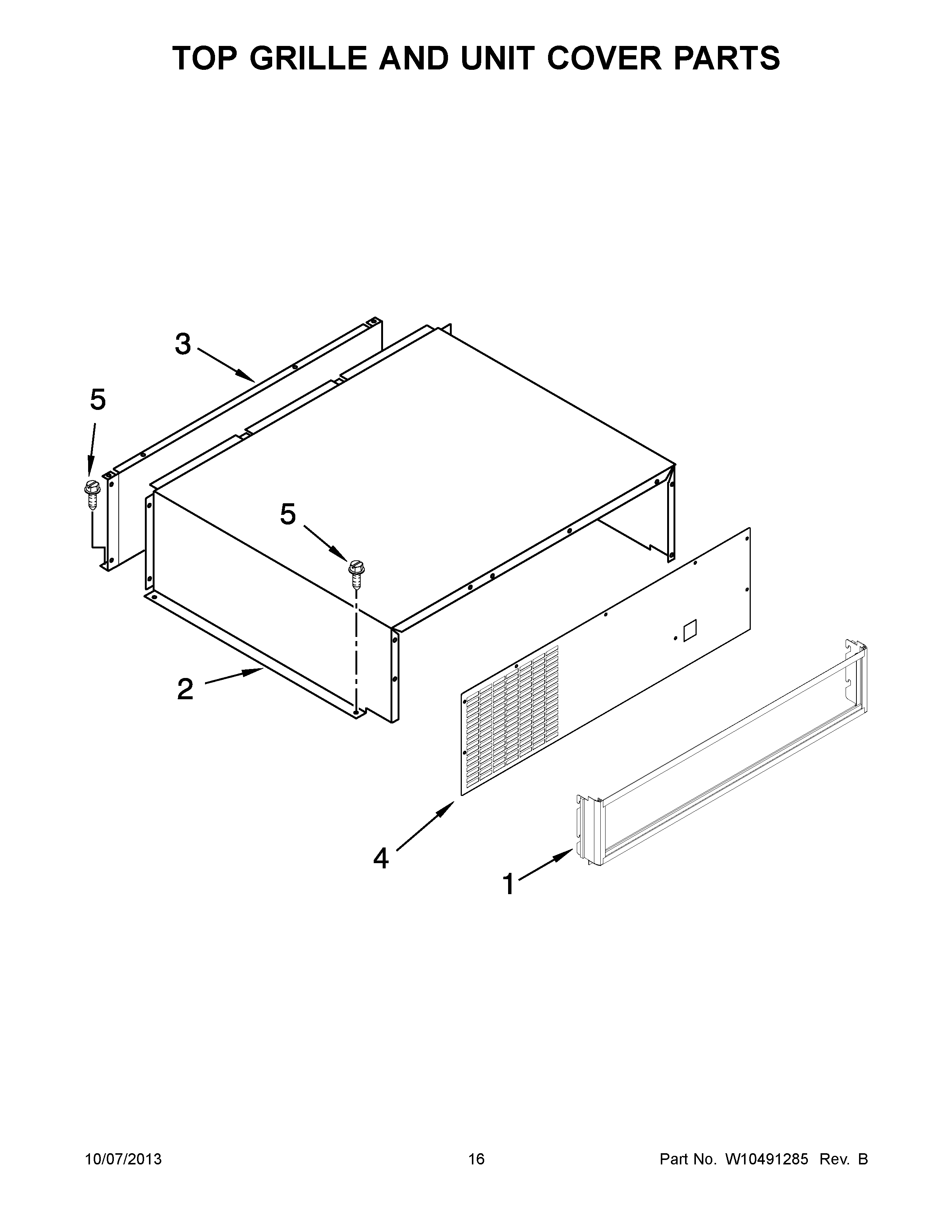 TOP GRILLE AND UNIT COVER PARTS

3

5

5

2

4

1

10/07/2013

16

Part No. W10491285 Rev. B