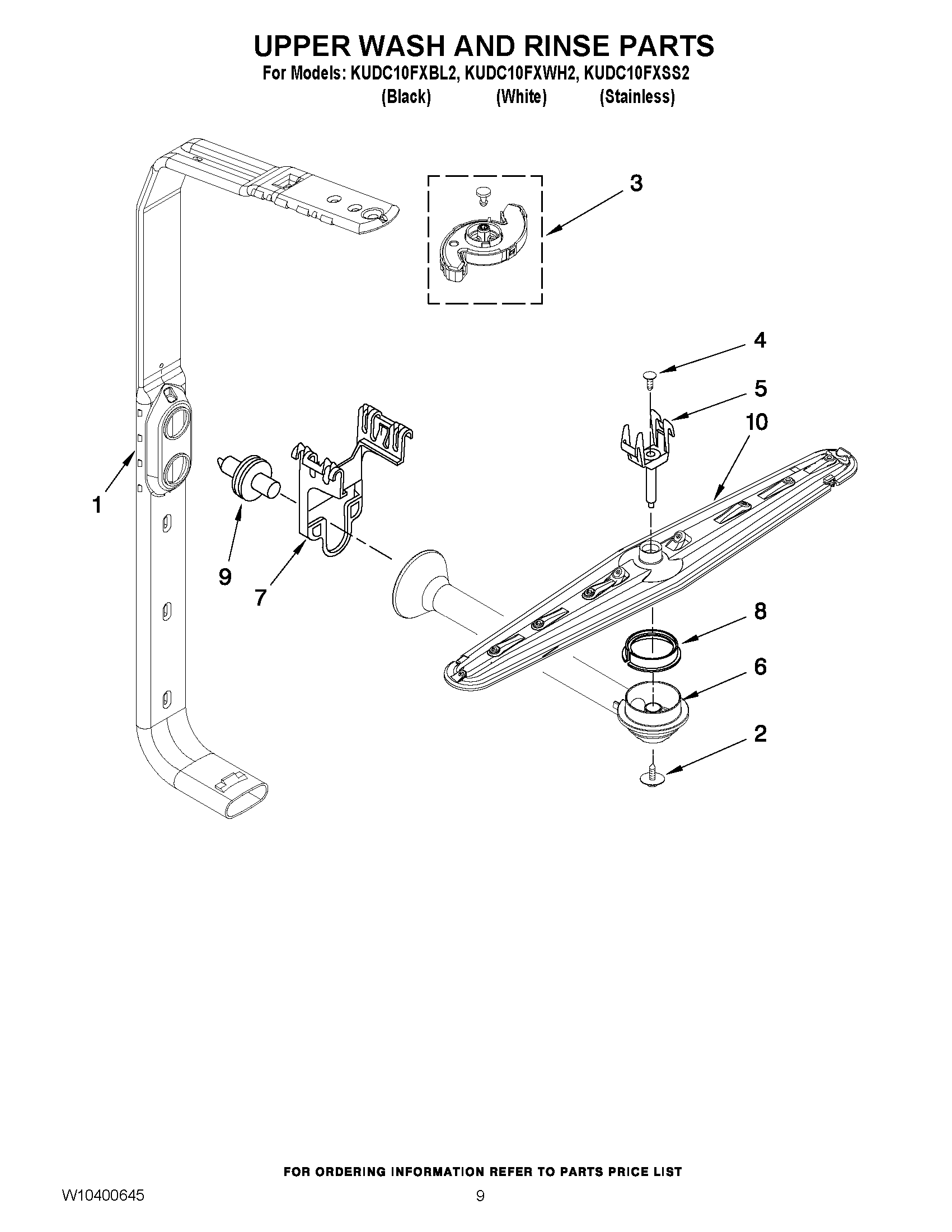 UPPER WASH AND RINSE PARTS
For Models: KUDC10FXBL2, KUDC10FXWH2, KUDC10FXSS2
(Black) (White) (Stainless)

3
4
5
10
1
9
7
8
6
2

FOR ORDERING INFORMATION REFER TO PARTS PRICE LIST
W10400645
9