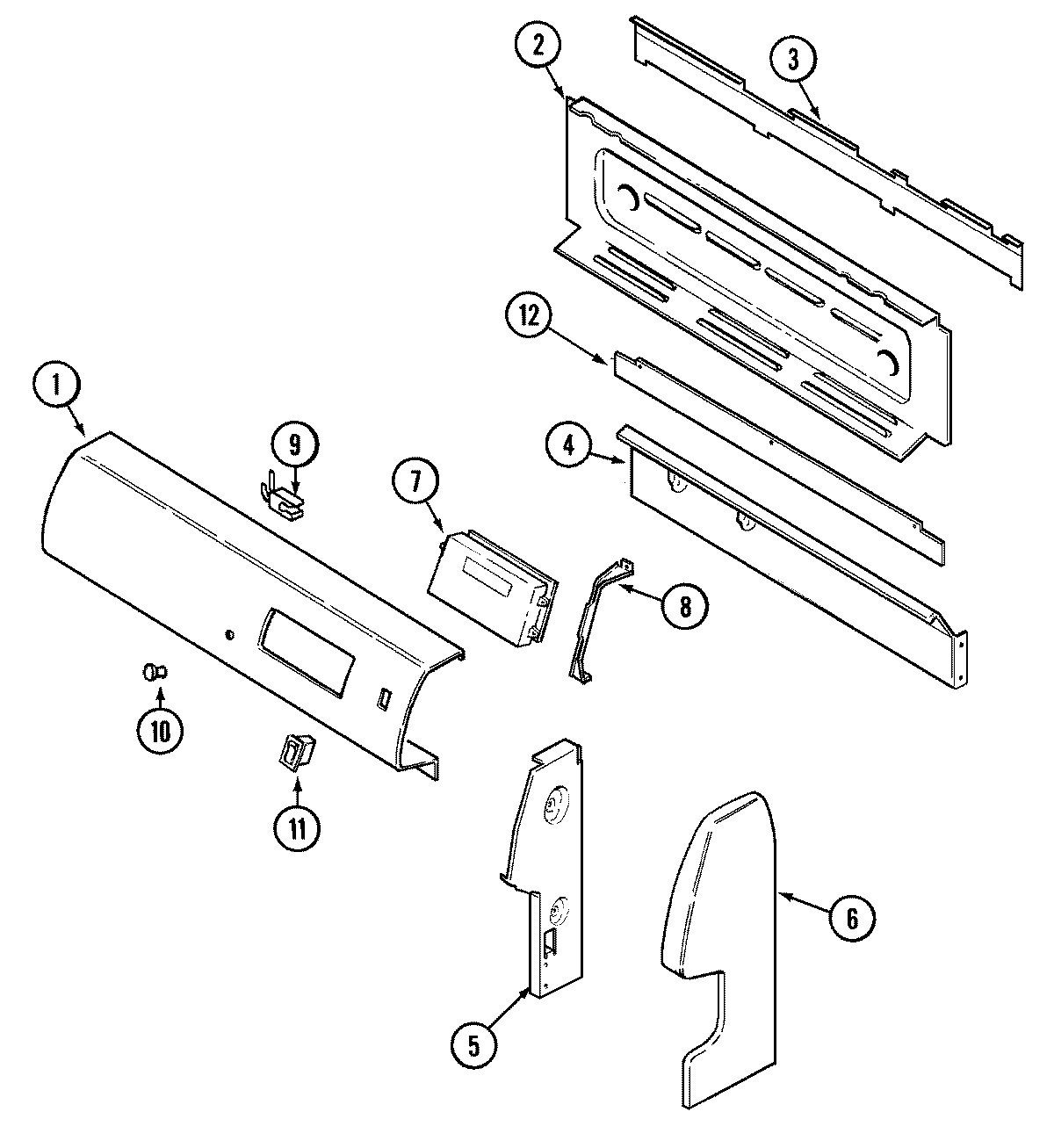 2
3
12
1
9
7
4
8
10
11
6
5