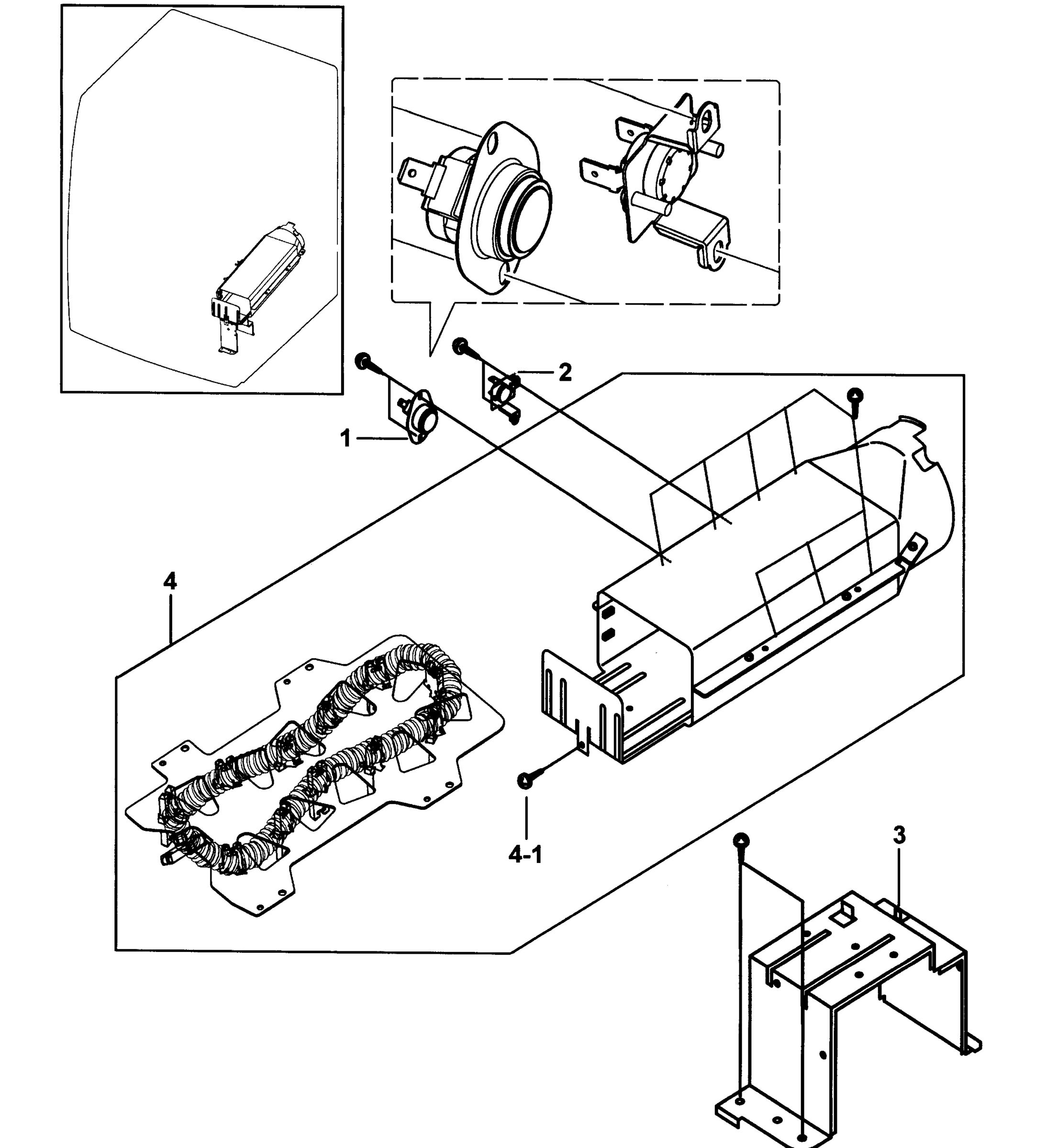 2
1
4
4-1
3