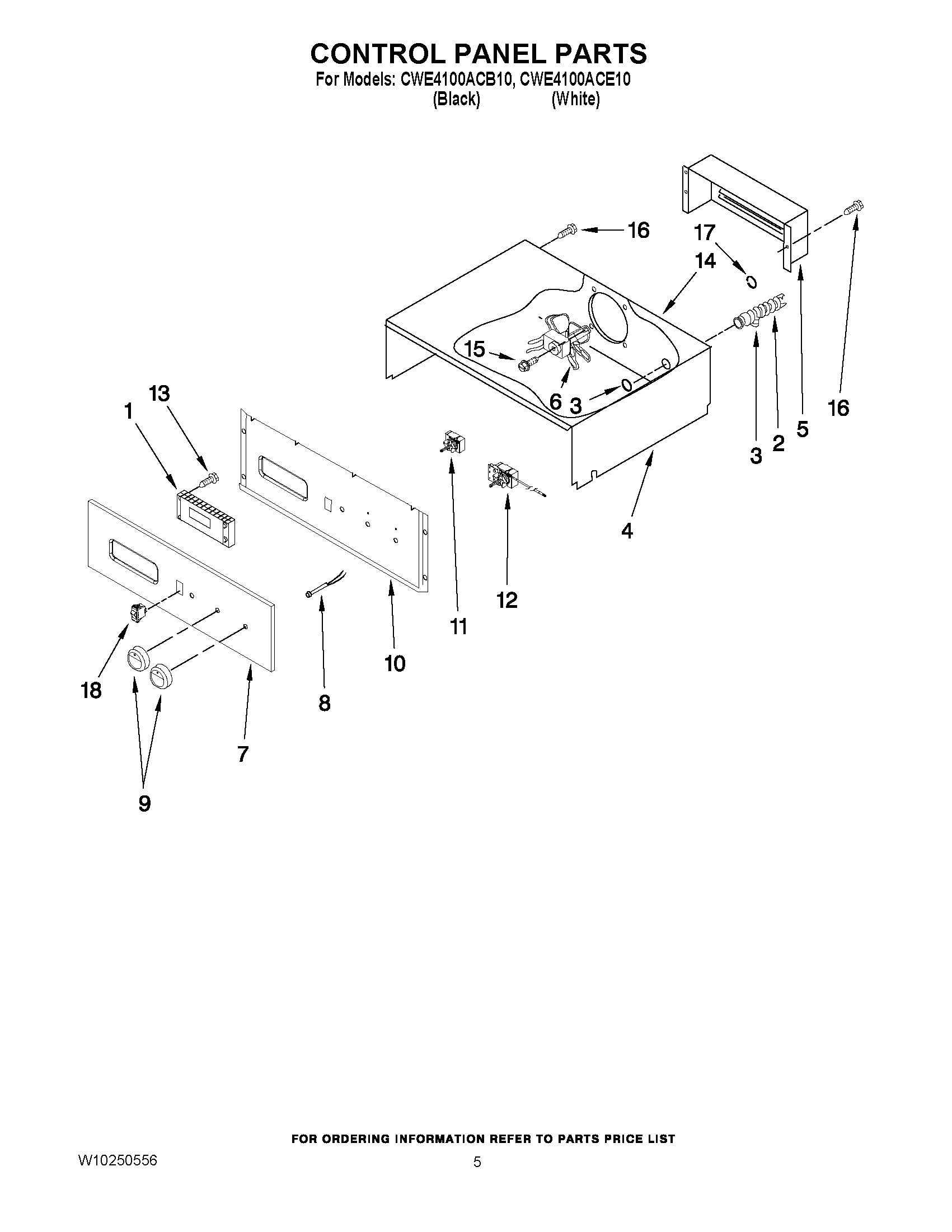 CONTROL PANEL PARTS
For Models: CWE4100ACB10, CWE4100ACE10
(Black) (White)

16
17
14
15
6
3
13
1
3
2
5
16
4
11
12
10
8
18
7
9

FOR ORDERING INFORMATION REFER TO PARTS PRICE LIST
W10250556
5