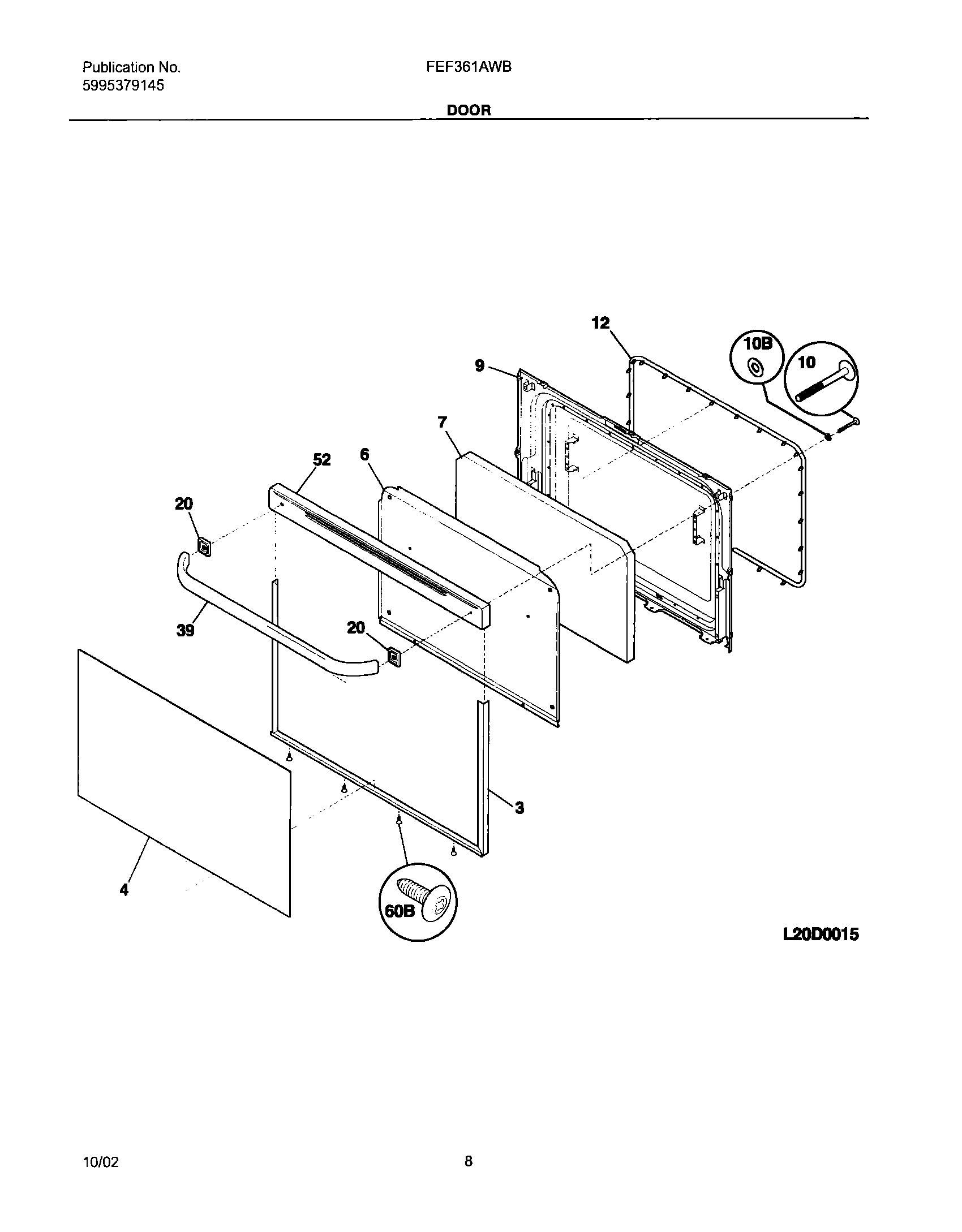 Publication No.
5995379145

FEF361AWB

DOOR

12
10B
10
9
7
52
6
20
39
20
3
4
60B

L20D0015

10/02

8