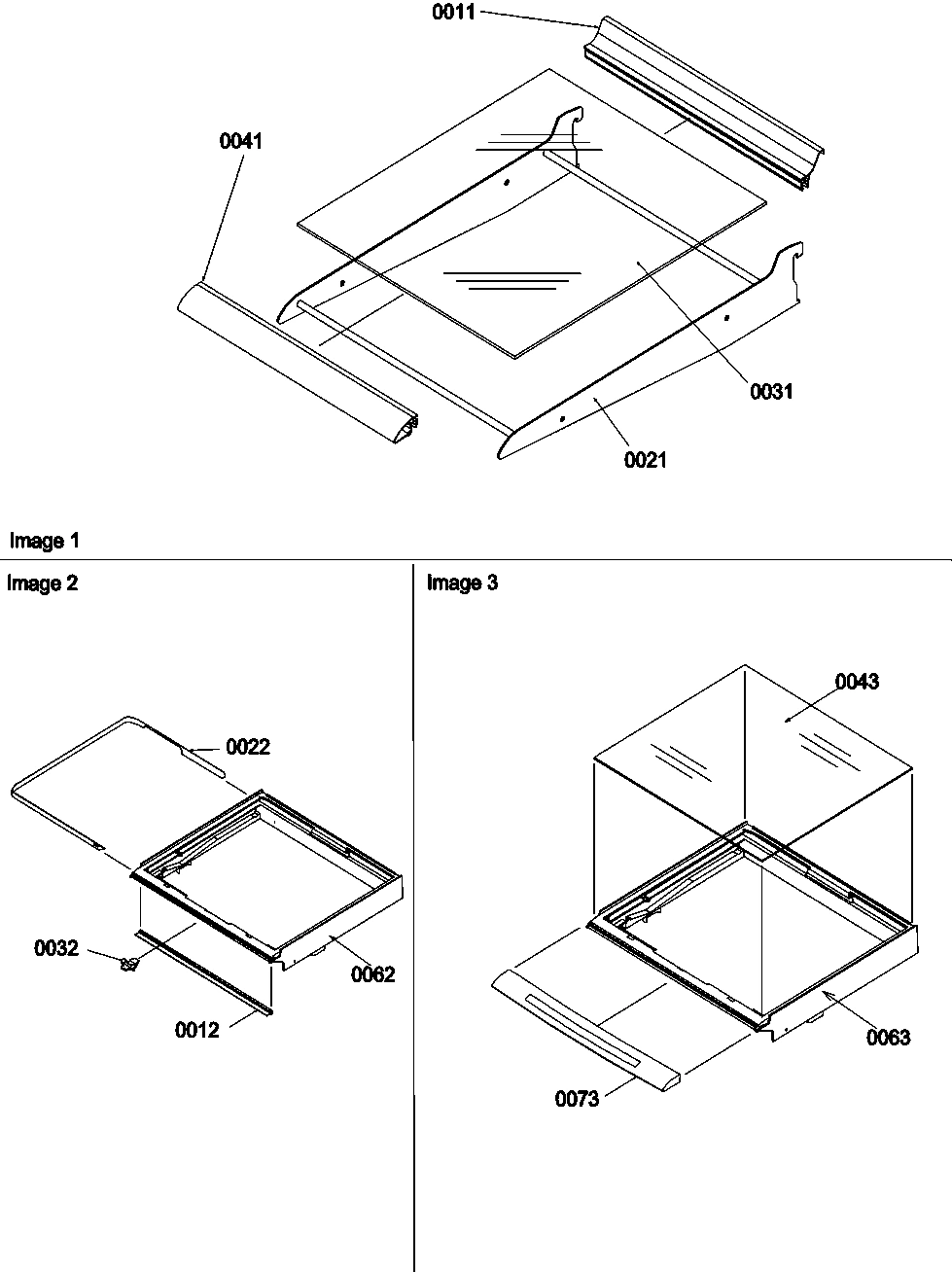 0011
0041
0031
0021
Image 1
Image 2
0022
0032
0062
0012
Image 3
0043
0063
0073