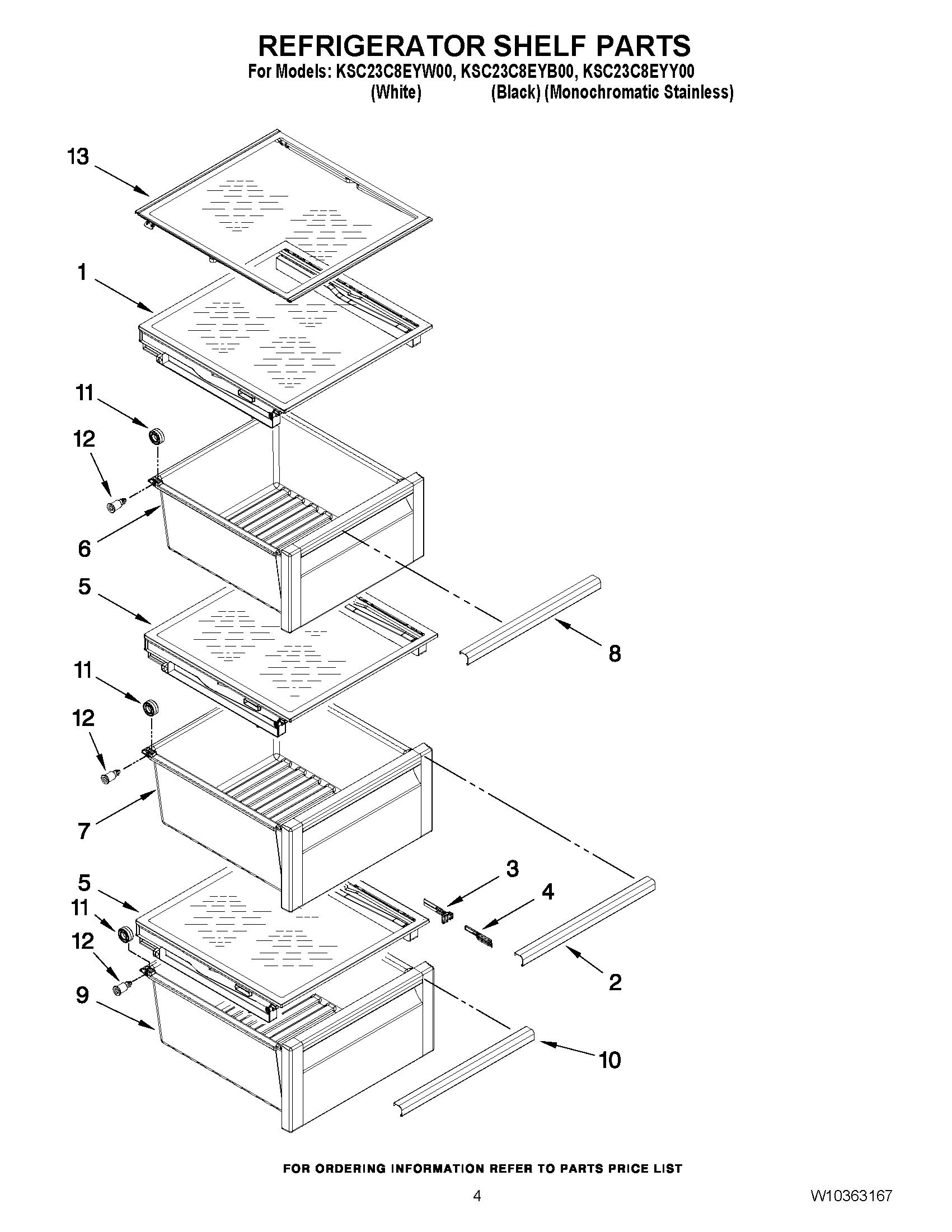 REFRIGERATOR SHELF PARTS
For Models: KSC23C8EYW00, KSC23C8EYB00, KSC23C8EYY00
(White) (Black) (Monochromatic Stainless)

13
1
11
12
6
5
8
11
12
7
3
4
5
11
12
2
9
10

FOR ORDERING INFORMATION REFER TO PARTS PRICE LIST

4

W10363167