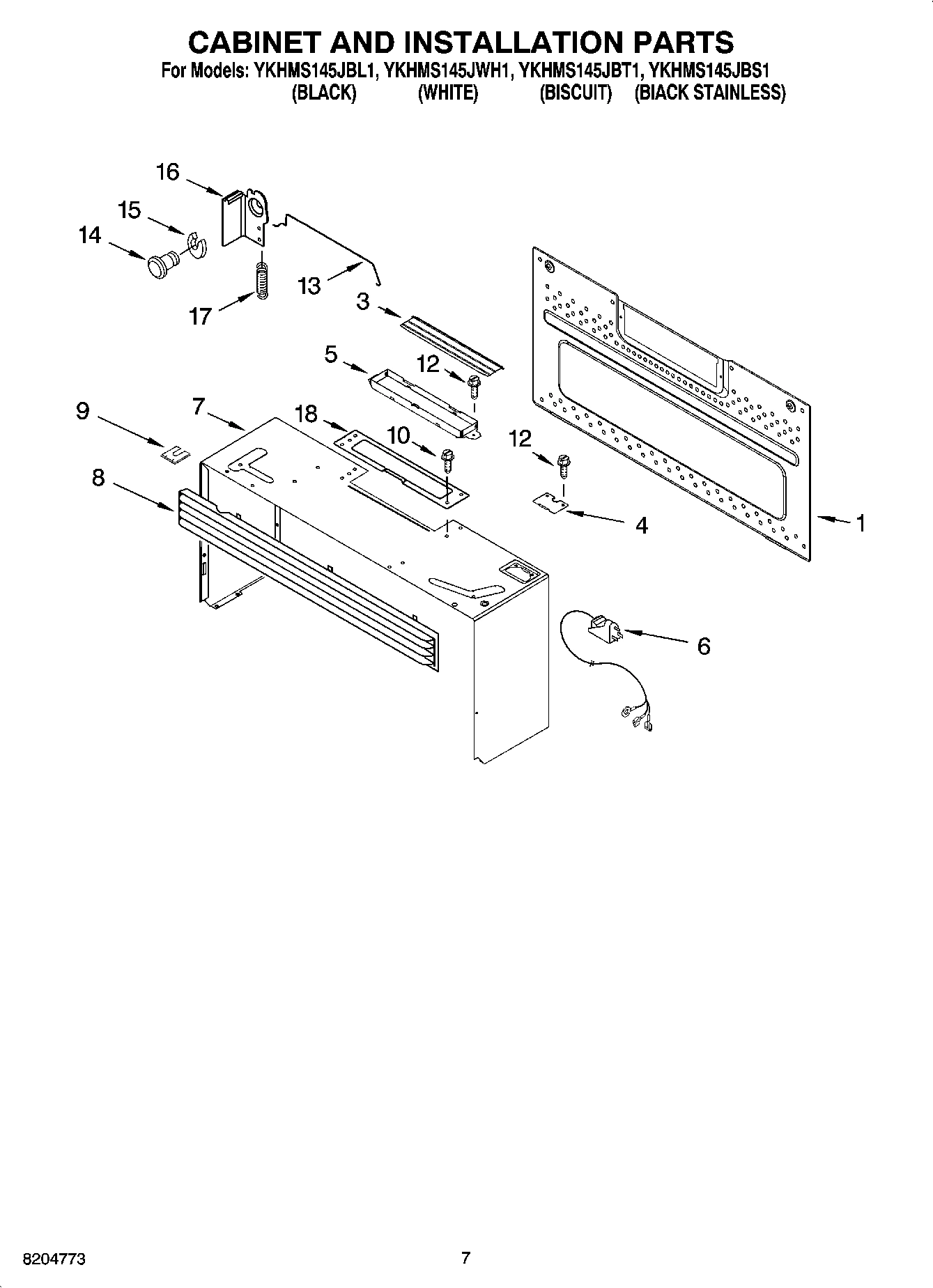 CABINET AND INSTALLATION PARTS

For Models: YKHMS145JBL1, YKHMS145JWH1, YKHMS145JBT1, YKHMS145JBS1
(BLACK) (WHITE) (BISCUIT) (BIACK STAINLESS)

16
15
14
13
17
3
5
12
9
7
18
10
12
8
4
1
6

8204773
7