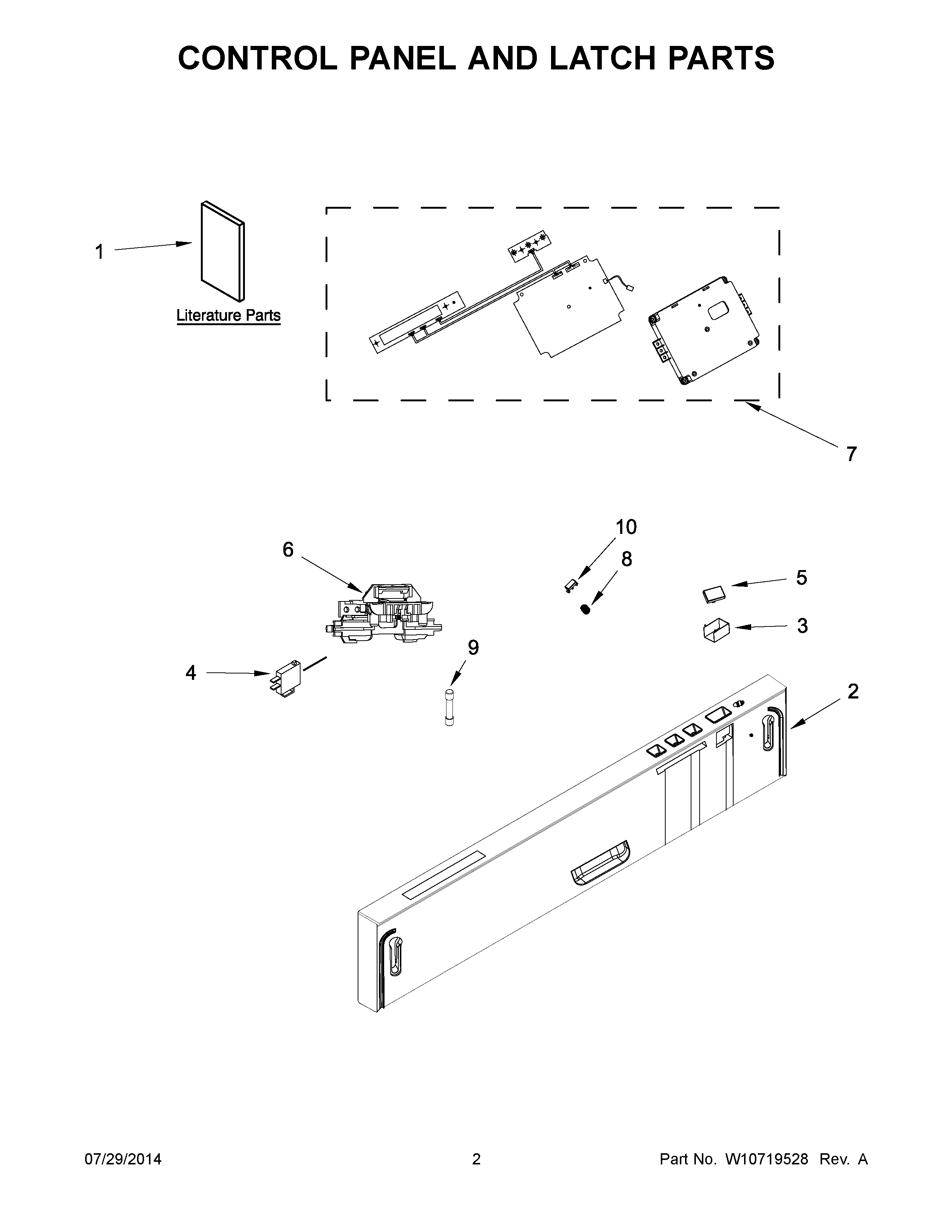 CONTROL PANEL AND LATCH PARTS

1

Literature Parts

7

10

6

8

5

3

9

4

2

07/29/2014

2

Part No. W10719528 Rev. A