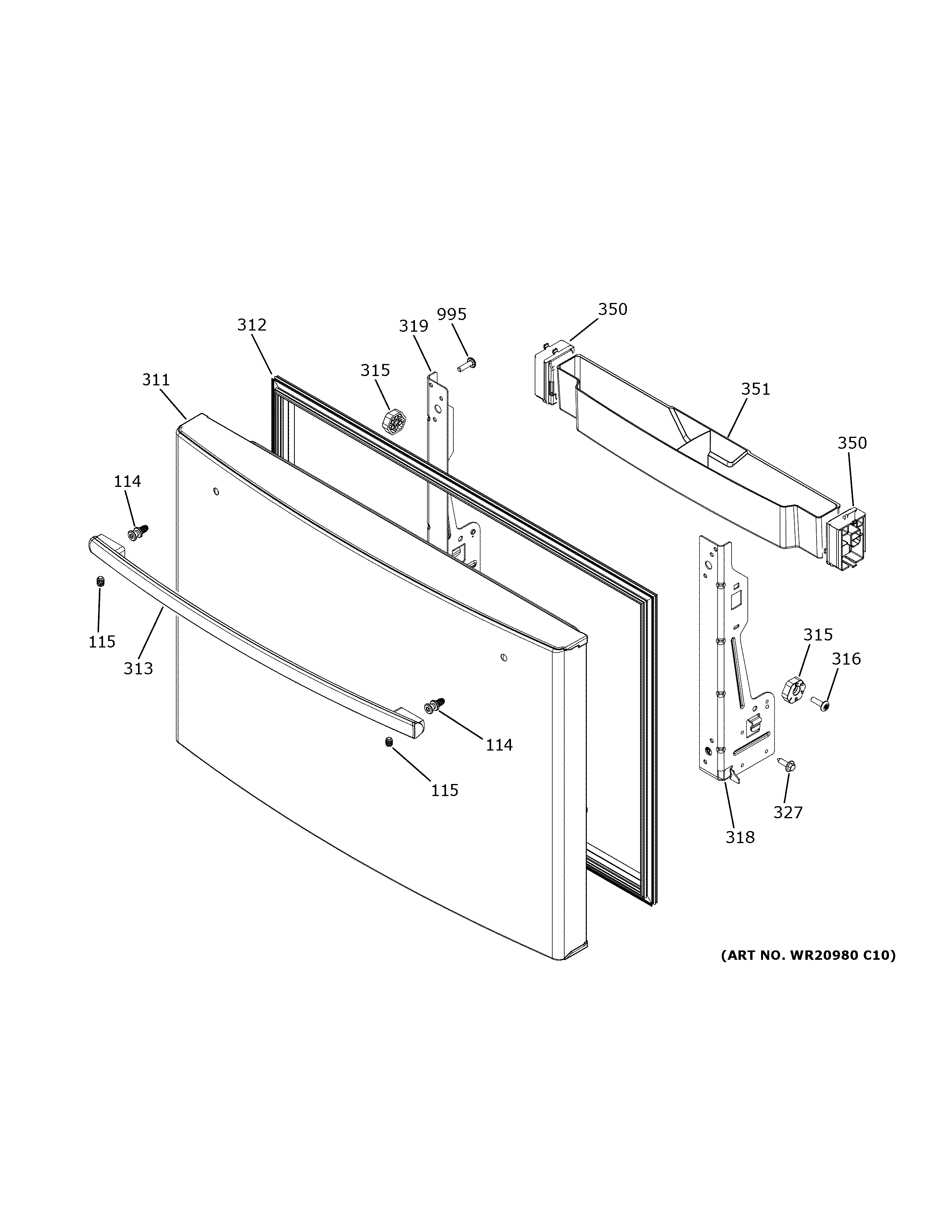 350
995
312
319
315
311
351
350
114
115
313
315
316
114
115
327
318
(ART NO. WR20980 C10)