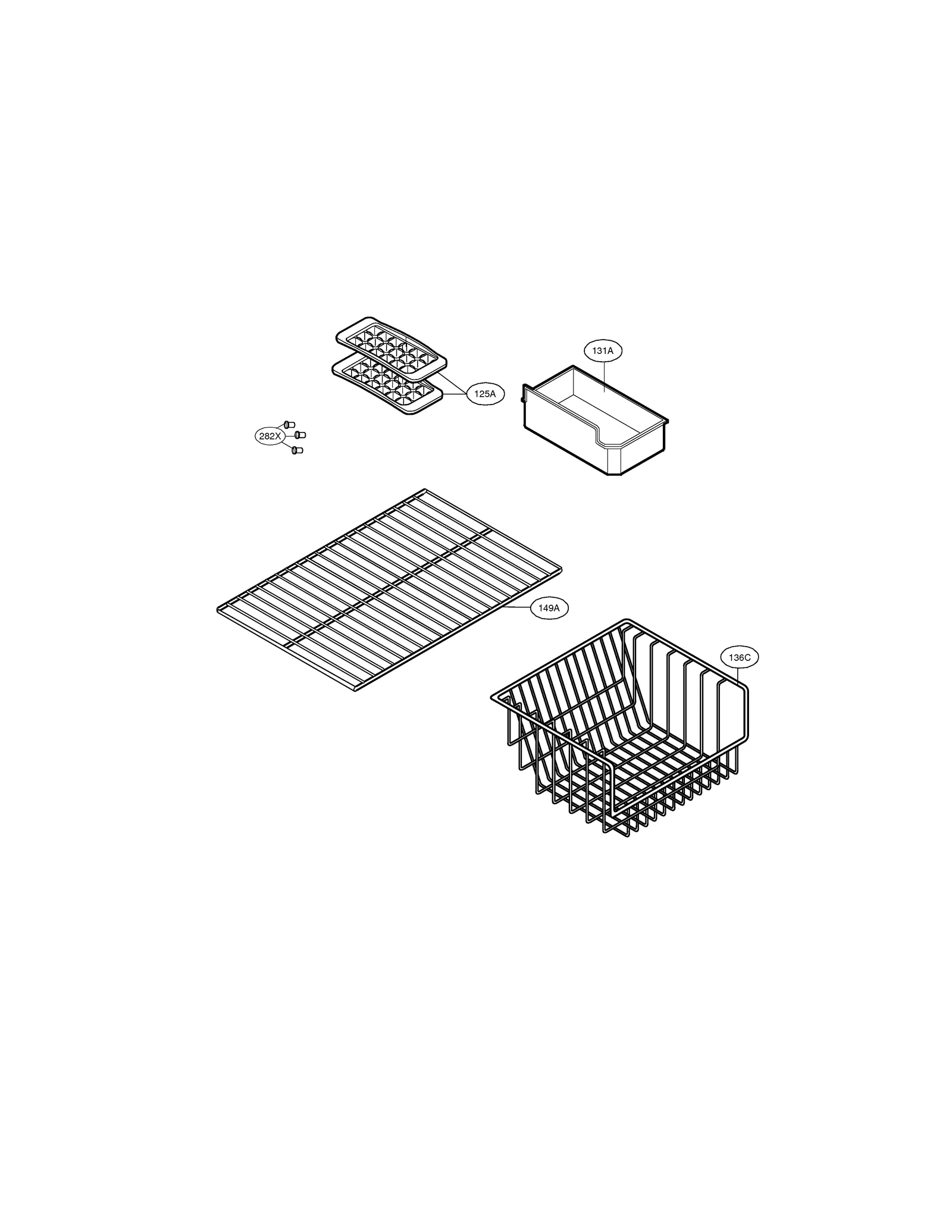 131A

125A

282X

149A

136C