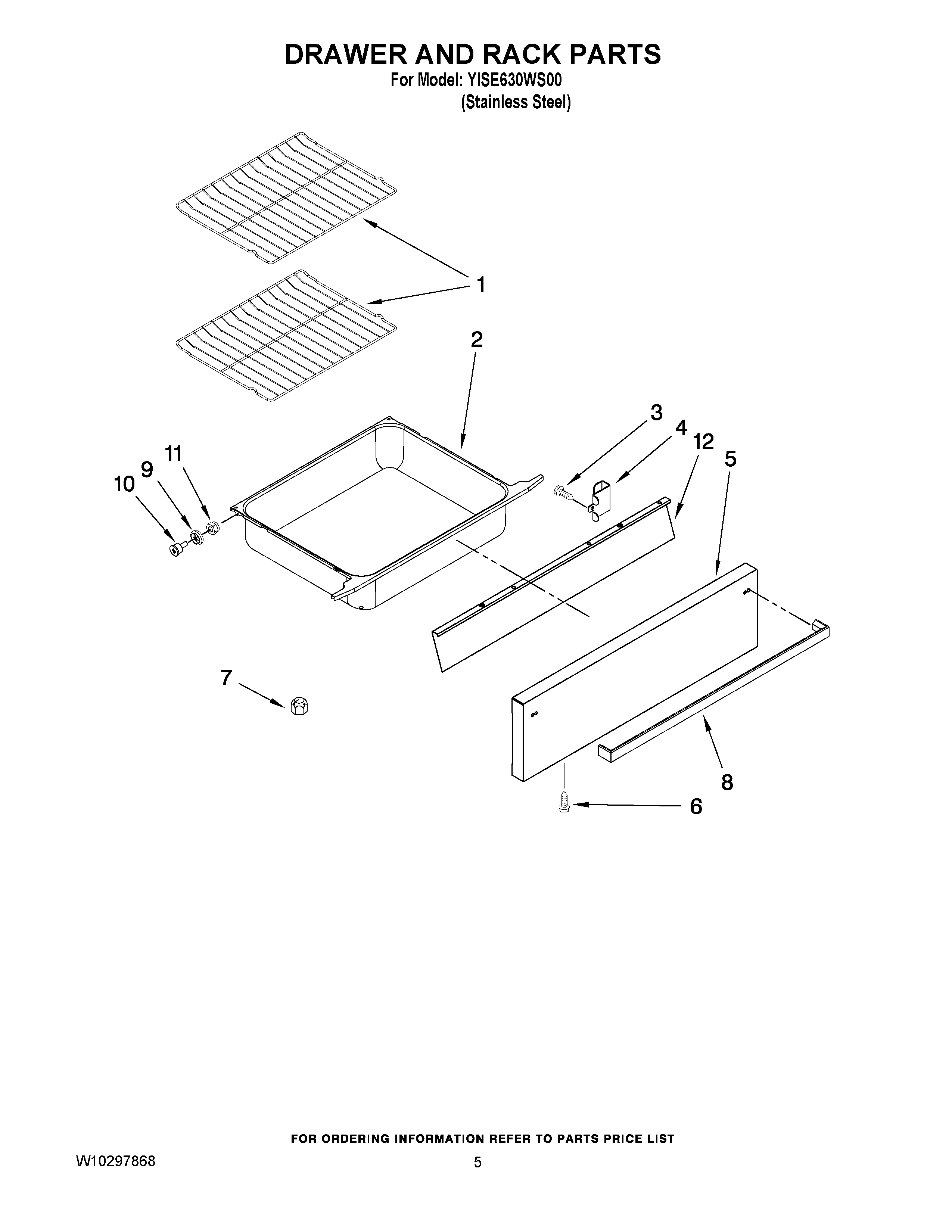 DRAWER AND RACK PARTS
For Model: YISE630WS00
(Stainless Steel)

1
2
3
4
12
5
11
9
10
7
8
6

FOR ORDERING INFORMATION REFER TO PARTS PRICE LIST

W10297868

5