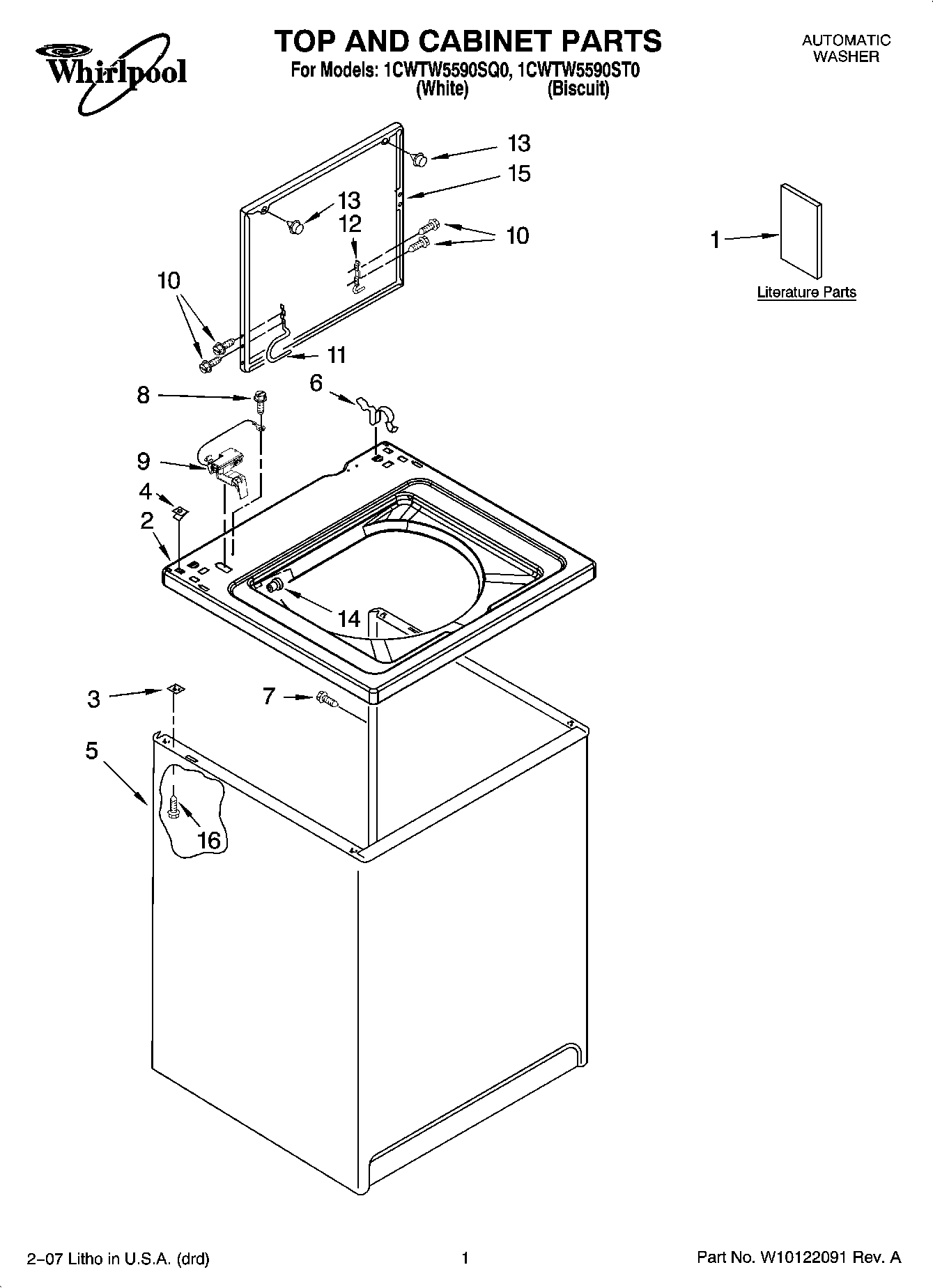 Whirlpool

TOP AND CABINET PARTS
For Models: 1CWTW5590SQ0, 1CWTW5590ST0
(White) (Biscuit)

AUTOMATIC WASHER

13
15
13
12
10
1
Literature Parts
10
11
8
6
9
4
2
14
3
7
5
16

2–07 Litho in U.S.A. (drd)

1

Part No. W10122091 Rev. A