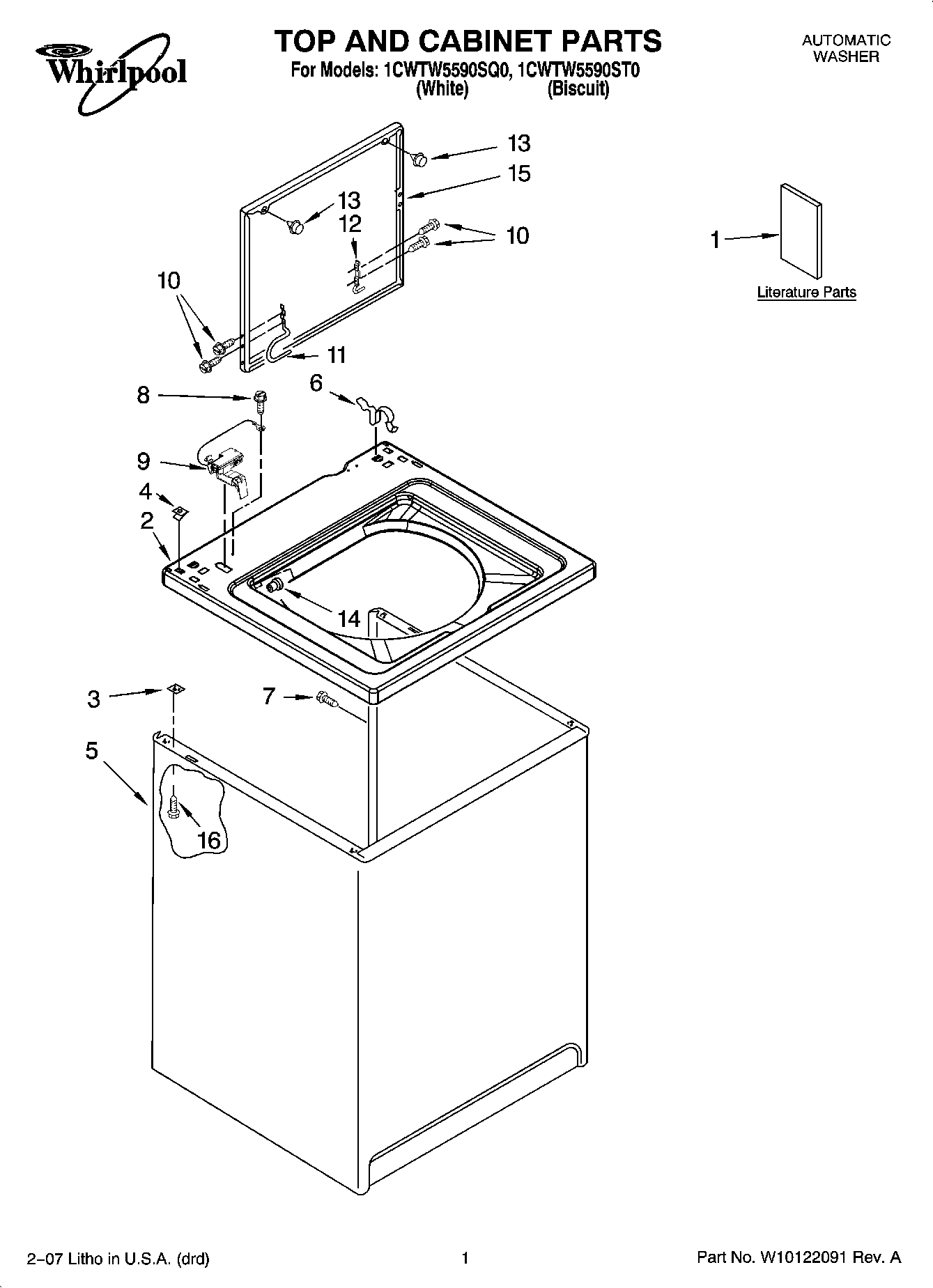 Whirlpool

TOP AND CABINET PARTS
For Models: 1CWTW5590SQ0, 1CWTW5590ST0
(White) (Biscuit)

AUTOMATIC
WASHER

13
15
13
12
10
1
Literature Parts
10
11
8
6
9
4
2
14
3
7
5
16

2–07 Litho in U.S.A. (drd)

1

Part No. W10122091 Rev. A