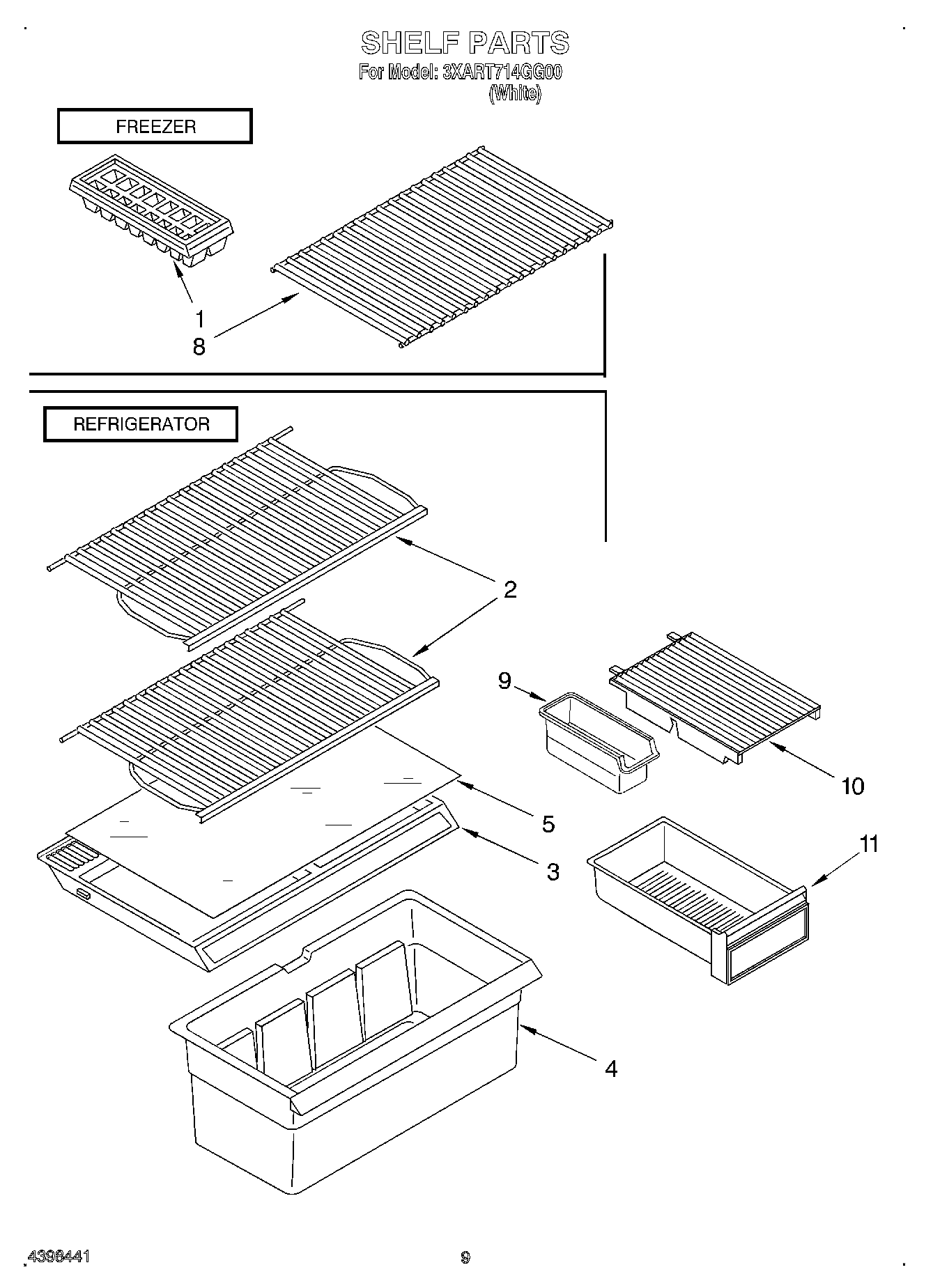 SHELF PARTS
For Model: 3XART714GG00
(White)

FREEZER

1
8

REFRIGERATOR

2
9
10
5
3
11
4

4398441

9