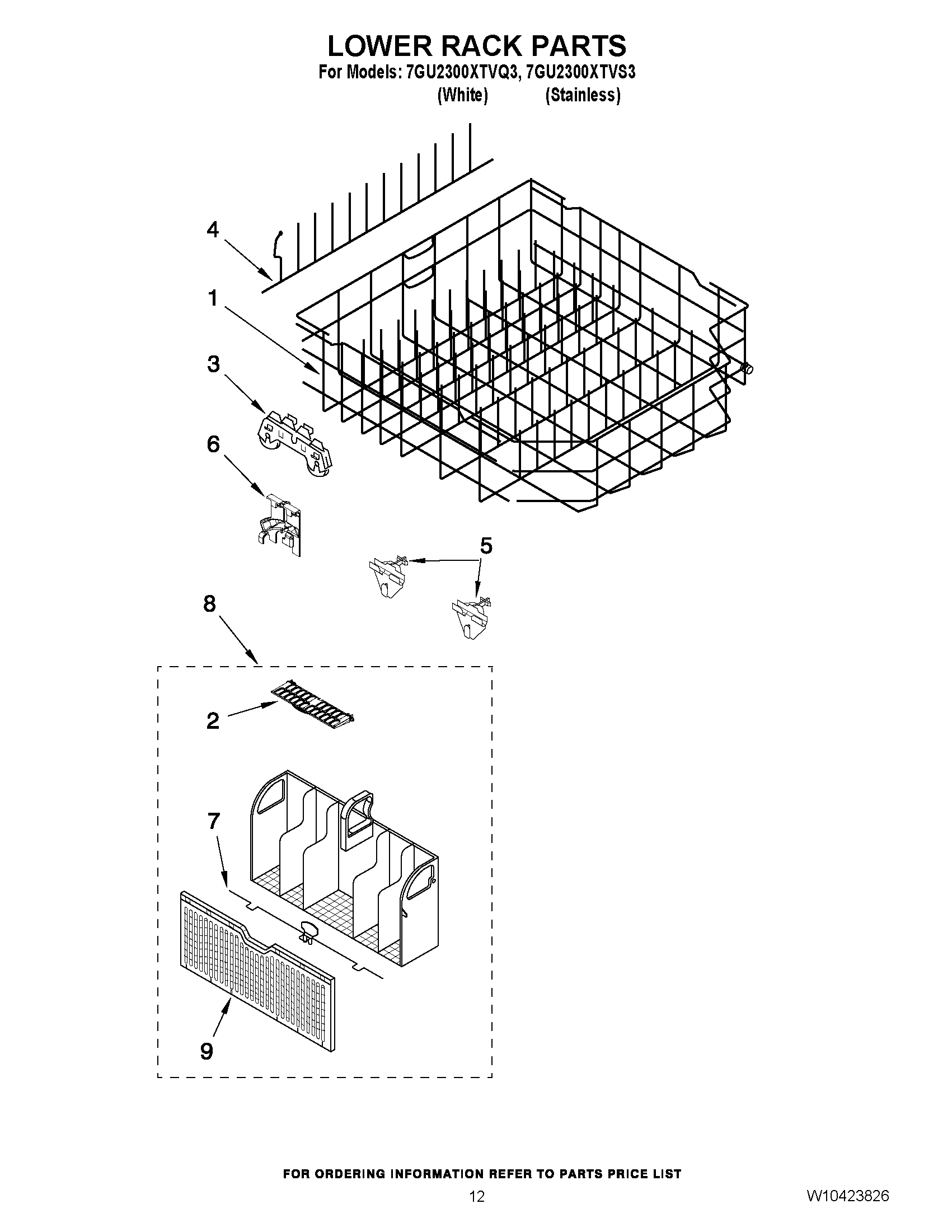 LOWER RACK PARTS

For Models: 7GU2300XTVQ3, 7GU2300XTVS3
(White) (Stainless)

4
1
3
6
5
8
2
7
9

FOR ORDERING INFORMATION REFER TO PARTS PRICE LIST

12

W10423826