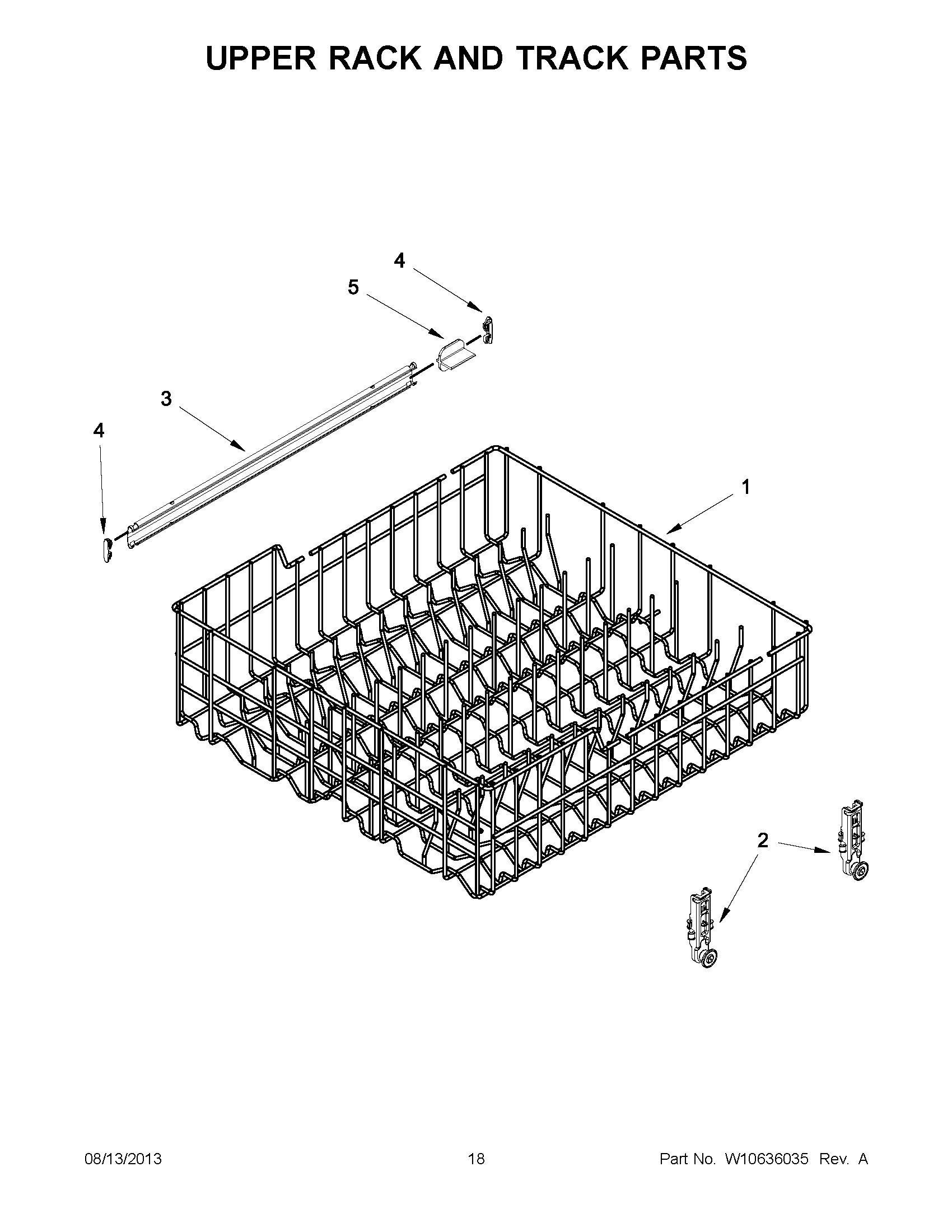 UPPER RACK AND TRACK PARTS

4

5

3

4

1

2

08/13/2013

18

Part No. W10636035 Rev. A