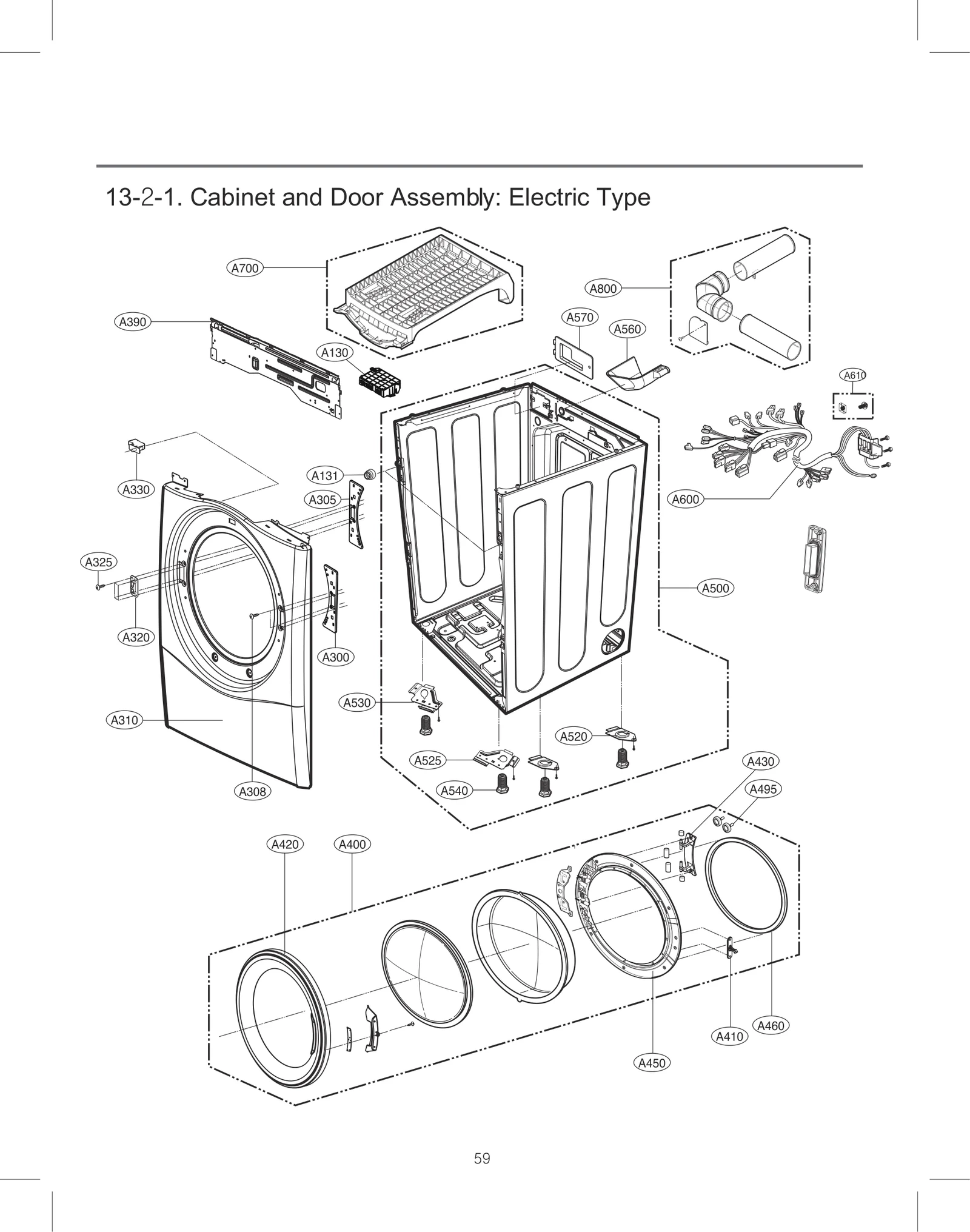 13-2-1. Cabinet and Door Assembly: Electric Type

A700
A800
A390
A570
A560
A130
A610
A330
A131
A305
A600
A325
A500
A320
A300
A530
A310
A520
A525
A430
A308
A540
A495
A420
A400
A460
A410
A450

59