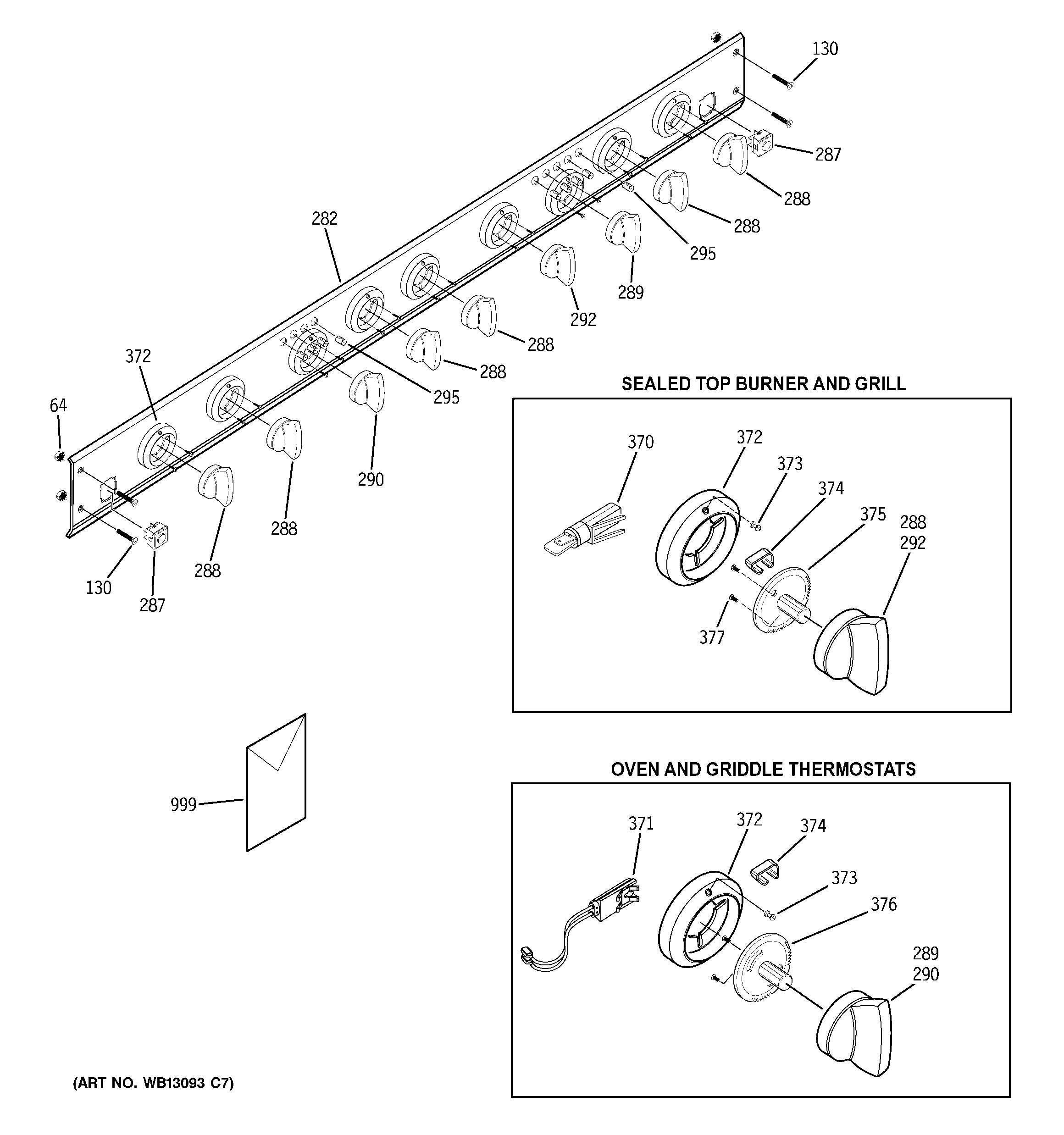 130
287
288
288
295
289
292
282
288
288
295
372
64
290
288
288
130
287

SEALED TOP BURNER AND GRILL

370
372
373
374
375
288
292
377

999

OVEN AND GRIDDLE THERMOSTATS

371
372
374
373
376
289
290

(ART NO. WB13093 C7)