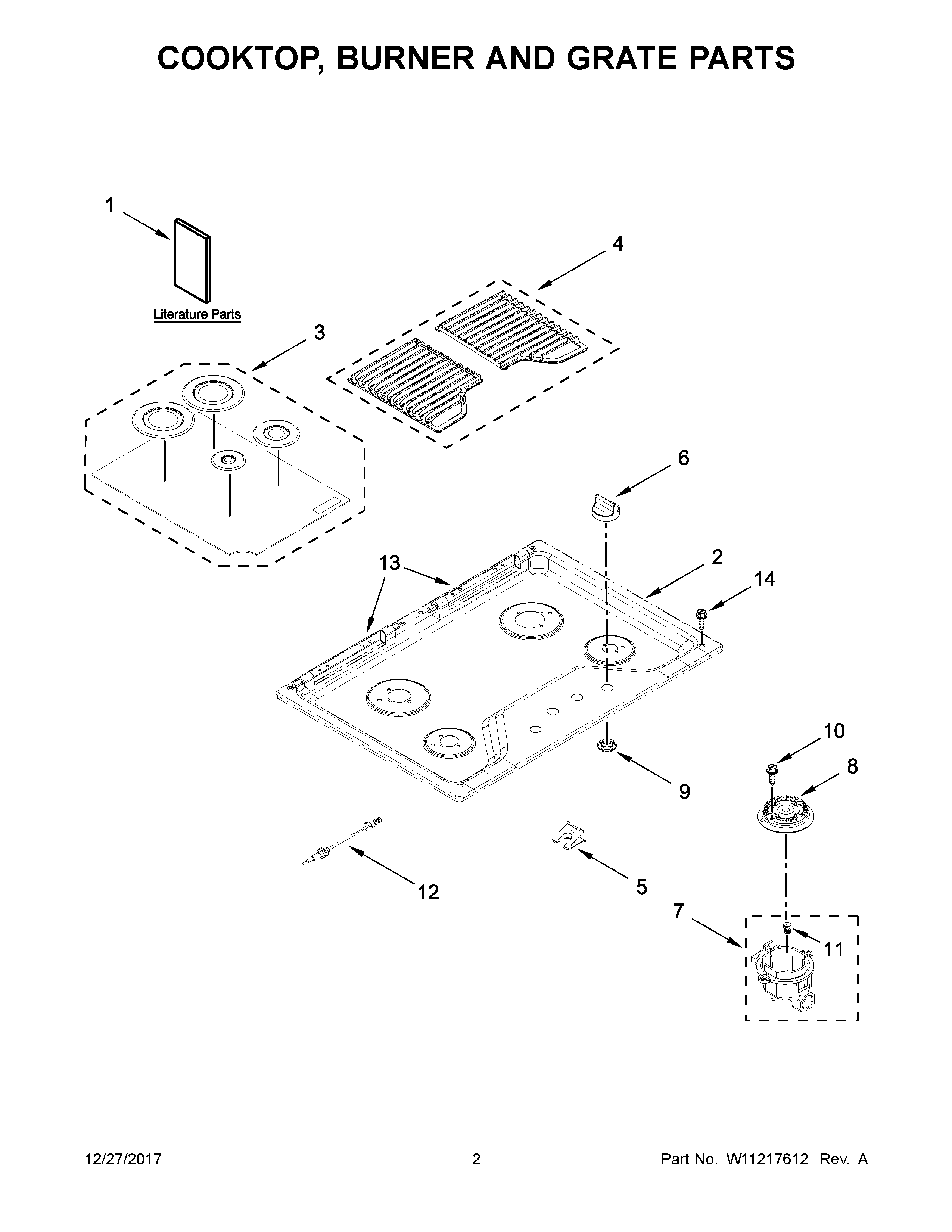 COOKTOP, BURNER AND GRATE PARTS

1

Literature Parts

4

3

6

13

2

14

10

8

9

12

5

7

11

12/27/2017

2

Part No. W11217612 Rev. A