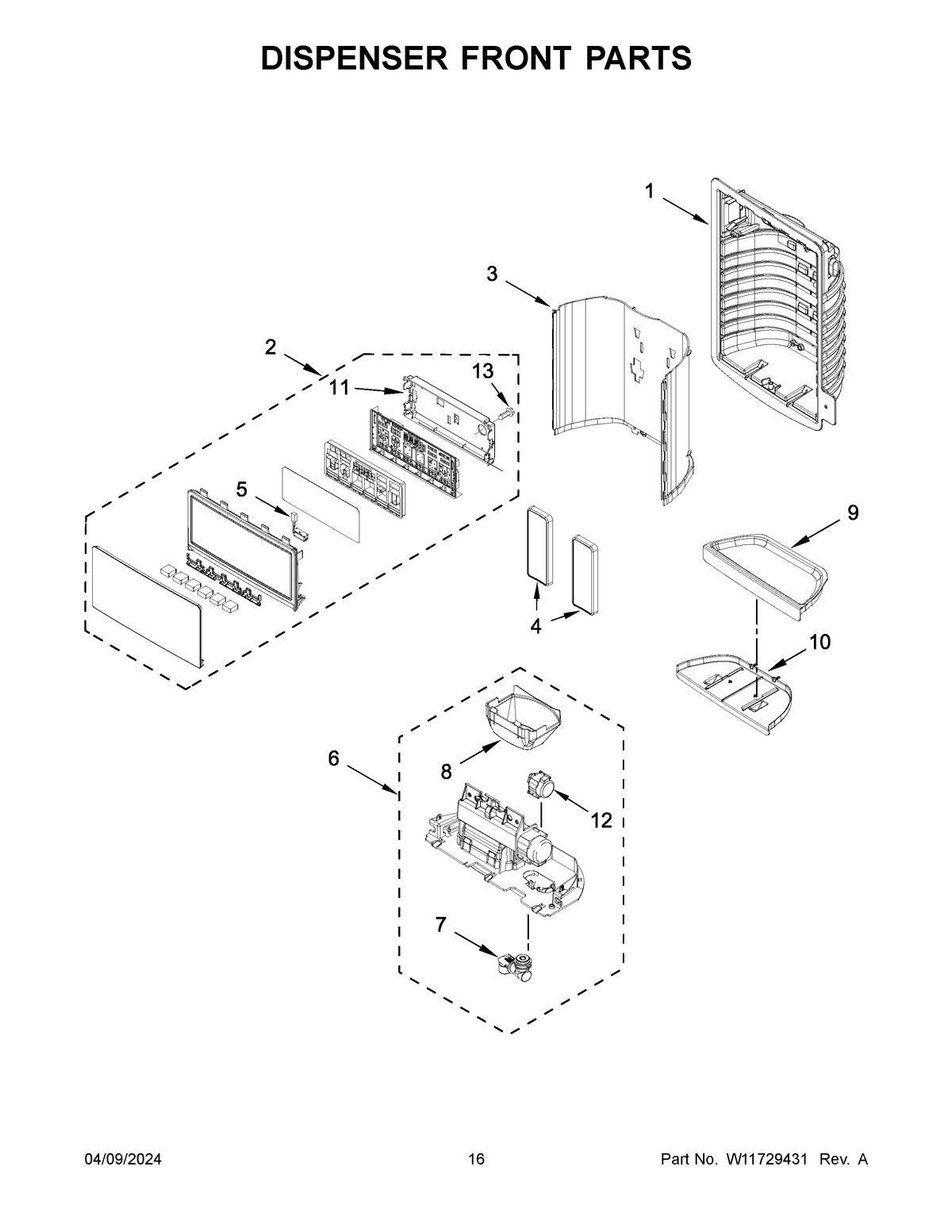 DISPENSER FRONT PARTS

1

3

2

13

11

5

9

4

10

6

8

12

7

04/09/2024

16

Part No. W11729431 Rev. A