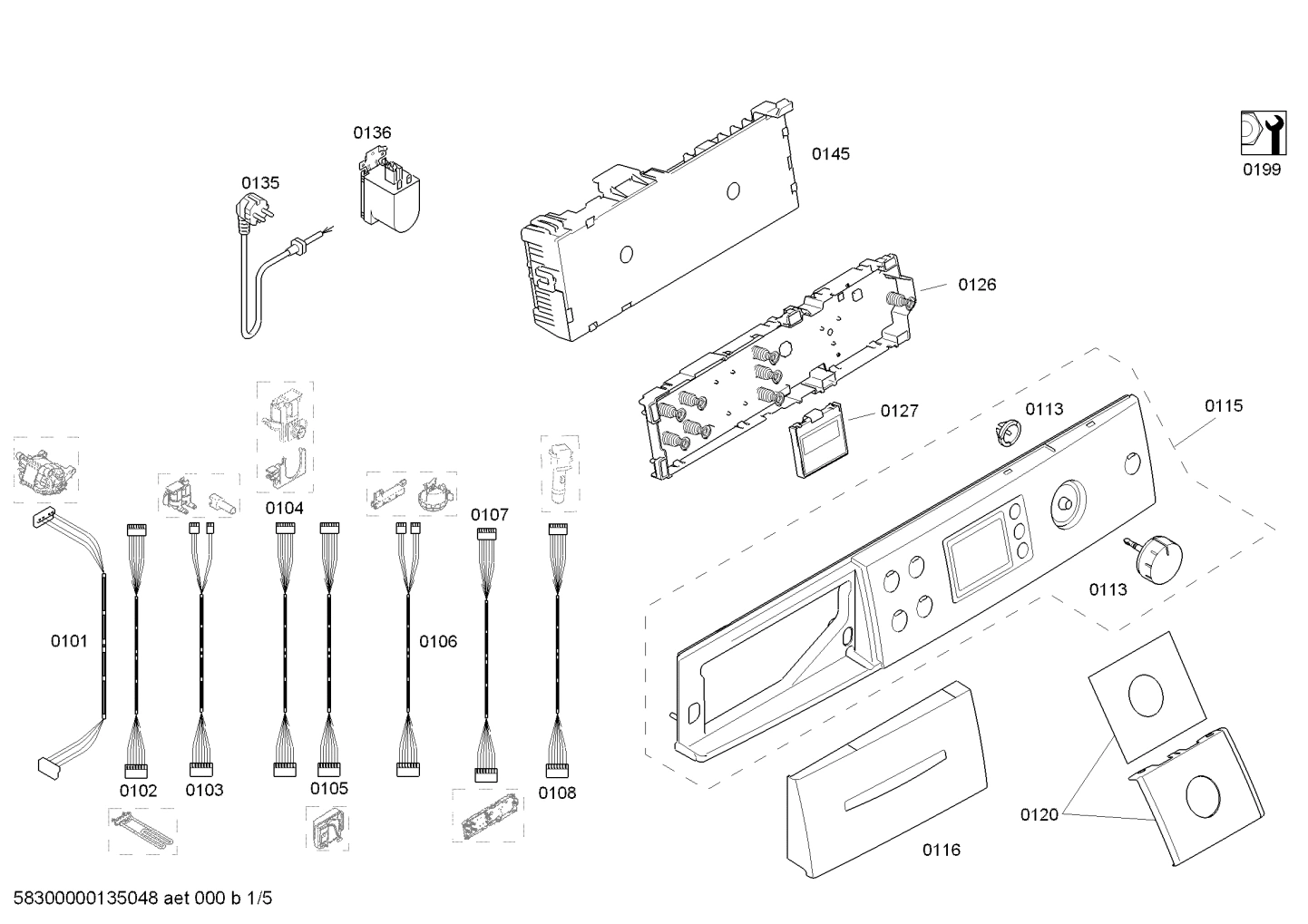 0136
0135
0145
0199
0126
0127
0113
0115
0104
0107
0113
0101
0106
0102
0103
0105
0108
0120
0116
58300000135048 aet 000 b 1/5