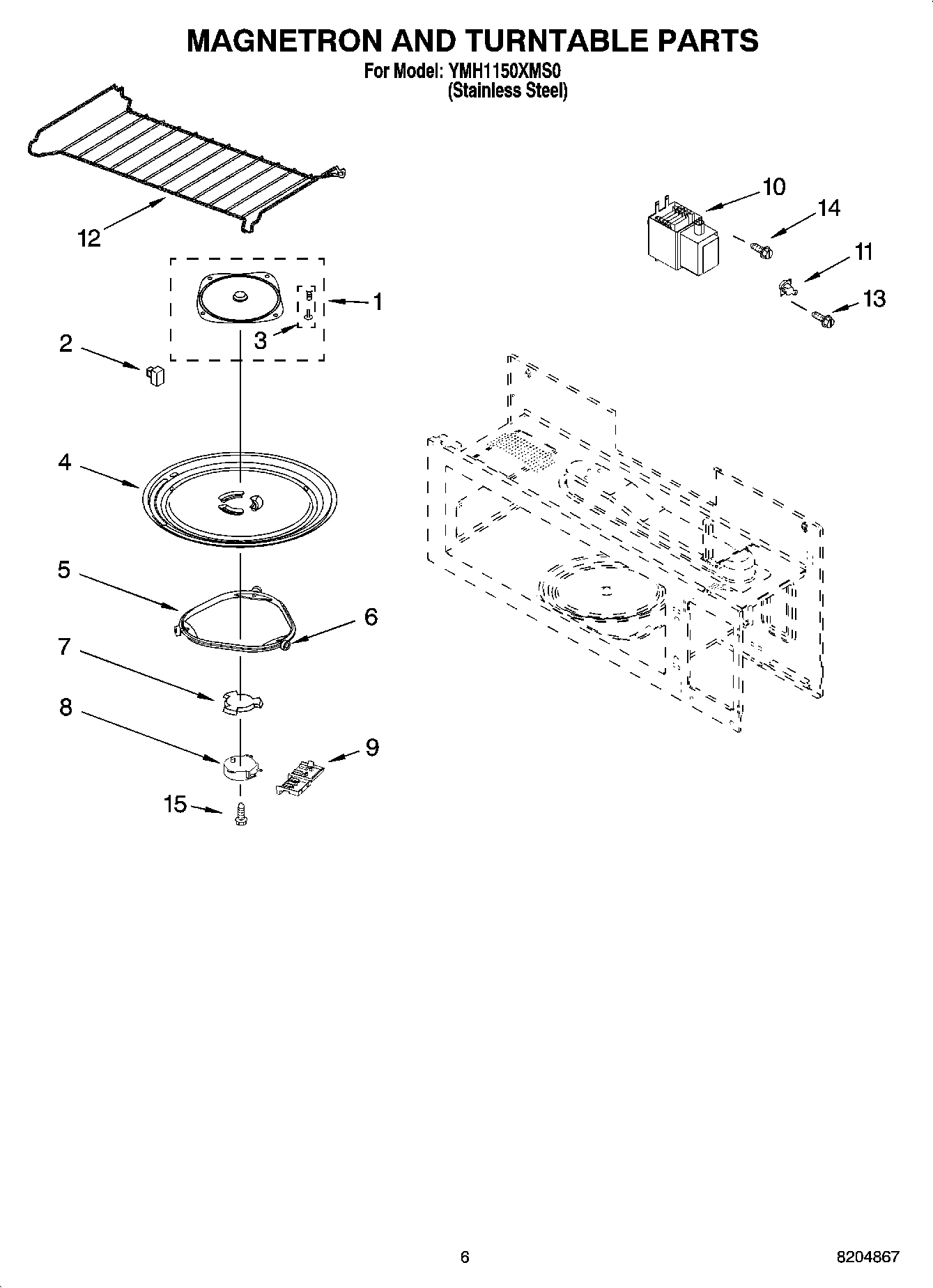 MAGNETRON AND TURNTABLE PARTS
For Model: YMH1150XMS0
(Stainless Steel)

12

10

14

11

13

1

3

2

4

5

6

7

8

9

15

6

8204867